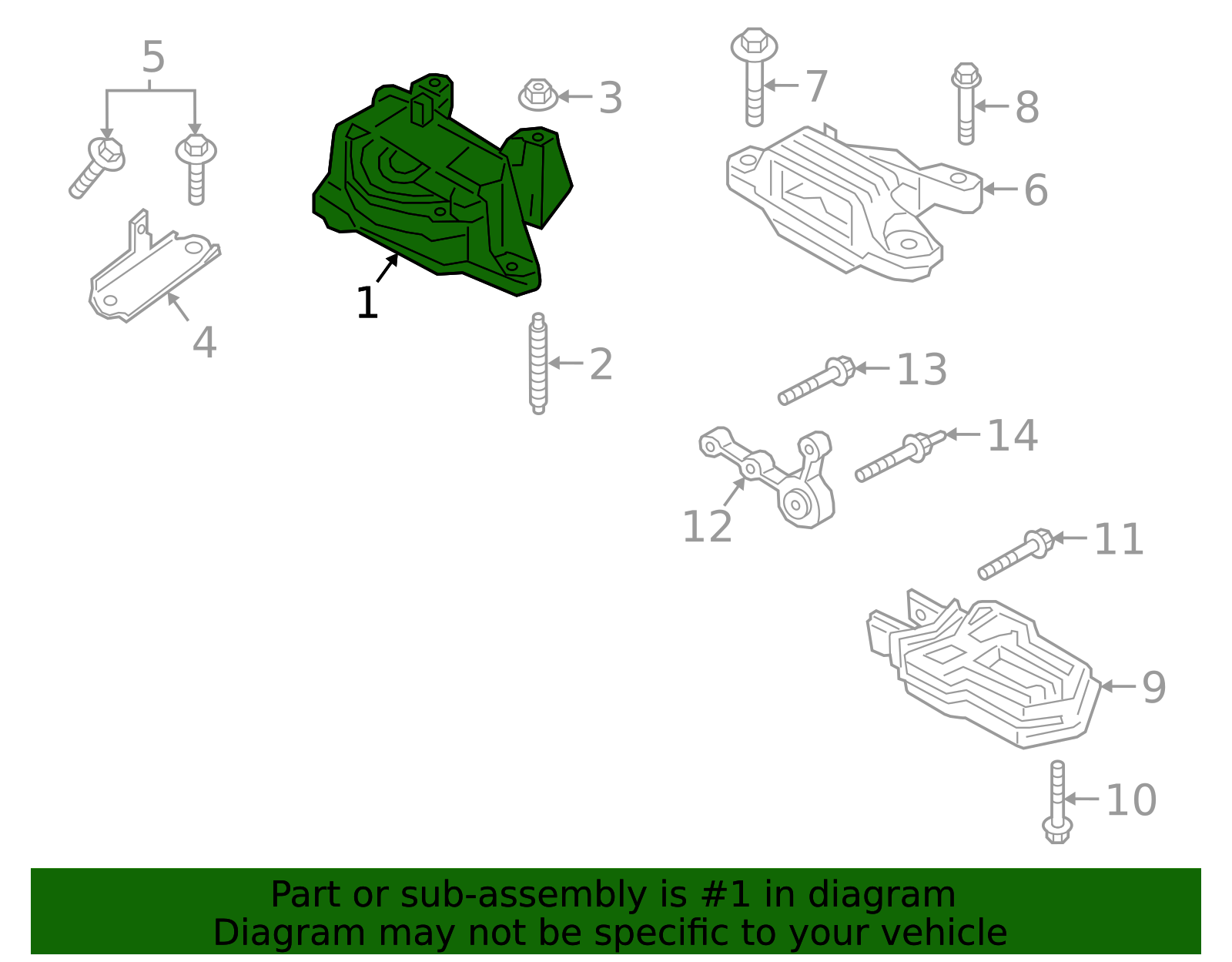 5
3
7
8
6
1
4
2
13
14
12
11
9
10

Part or sub-assembly is #1 in diagram
Diagram may not be specific to your vehicle