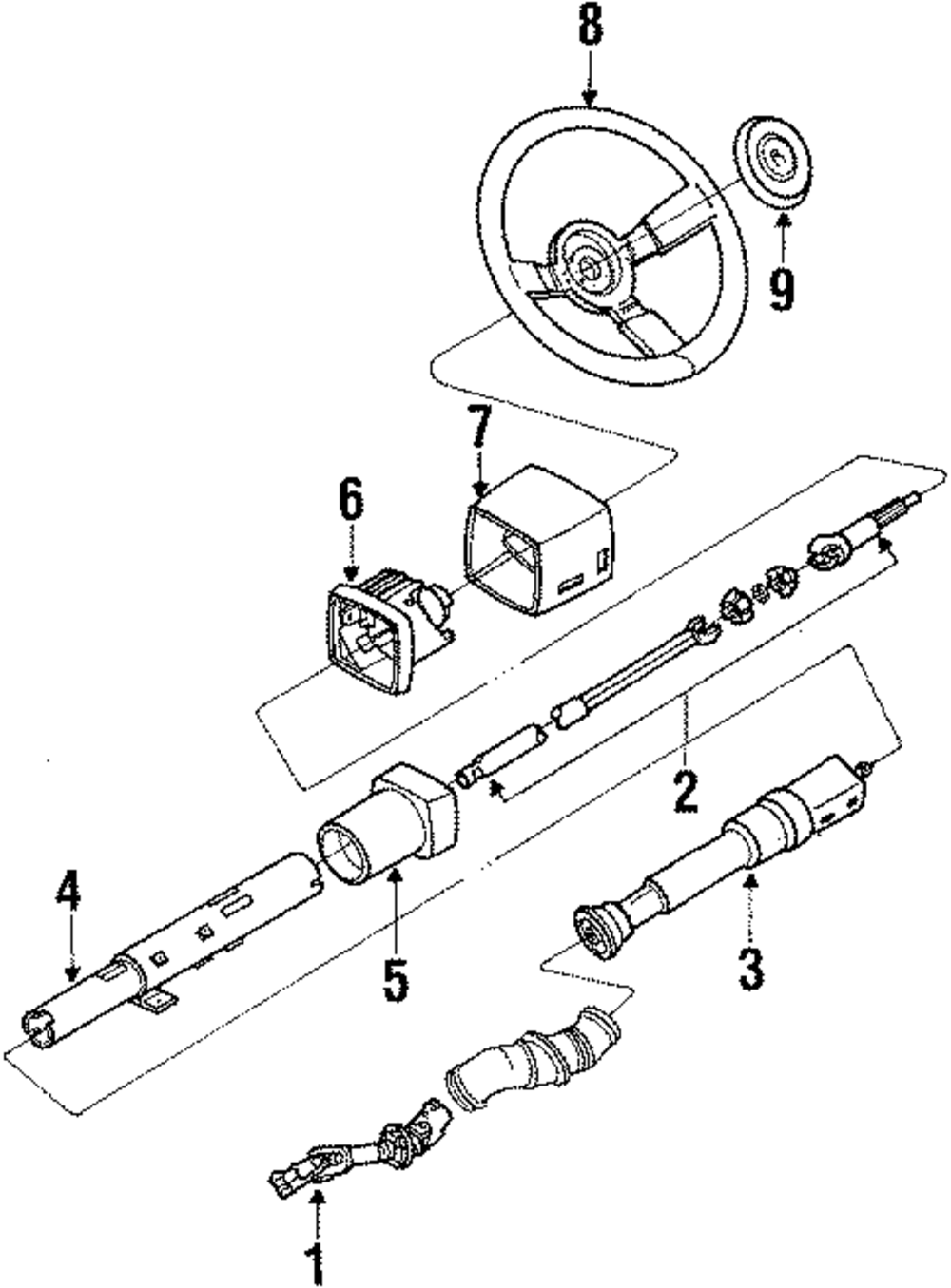 8

9

7

6

2

4

5

3

1