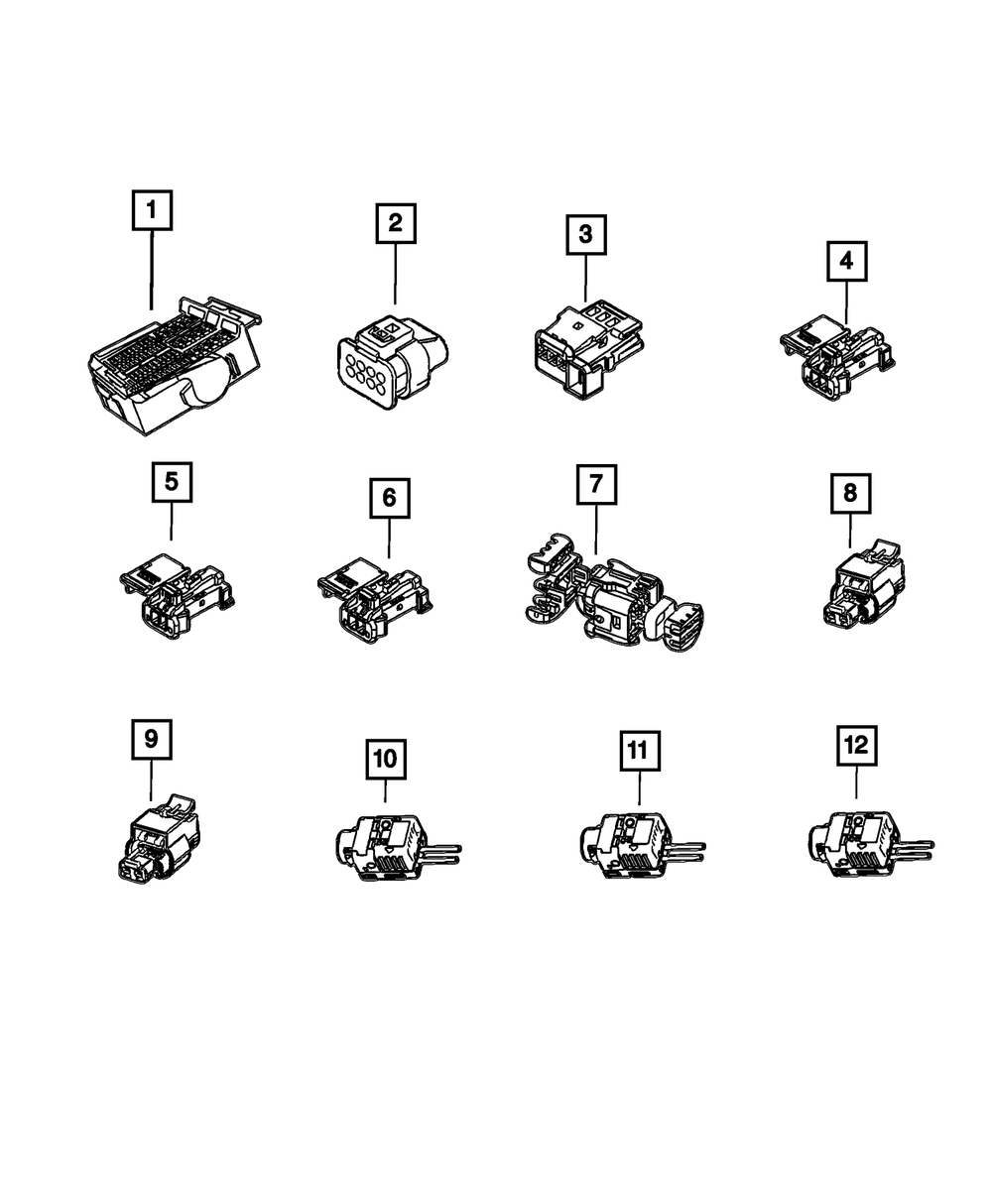 1
2
3
4
5
6
7
8
9
10
11
12