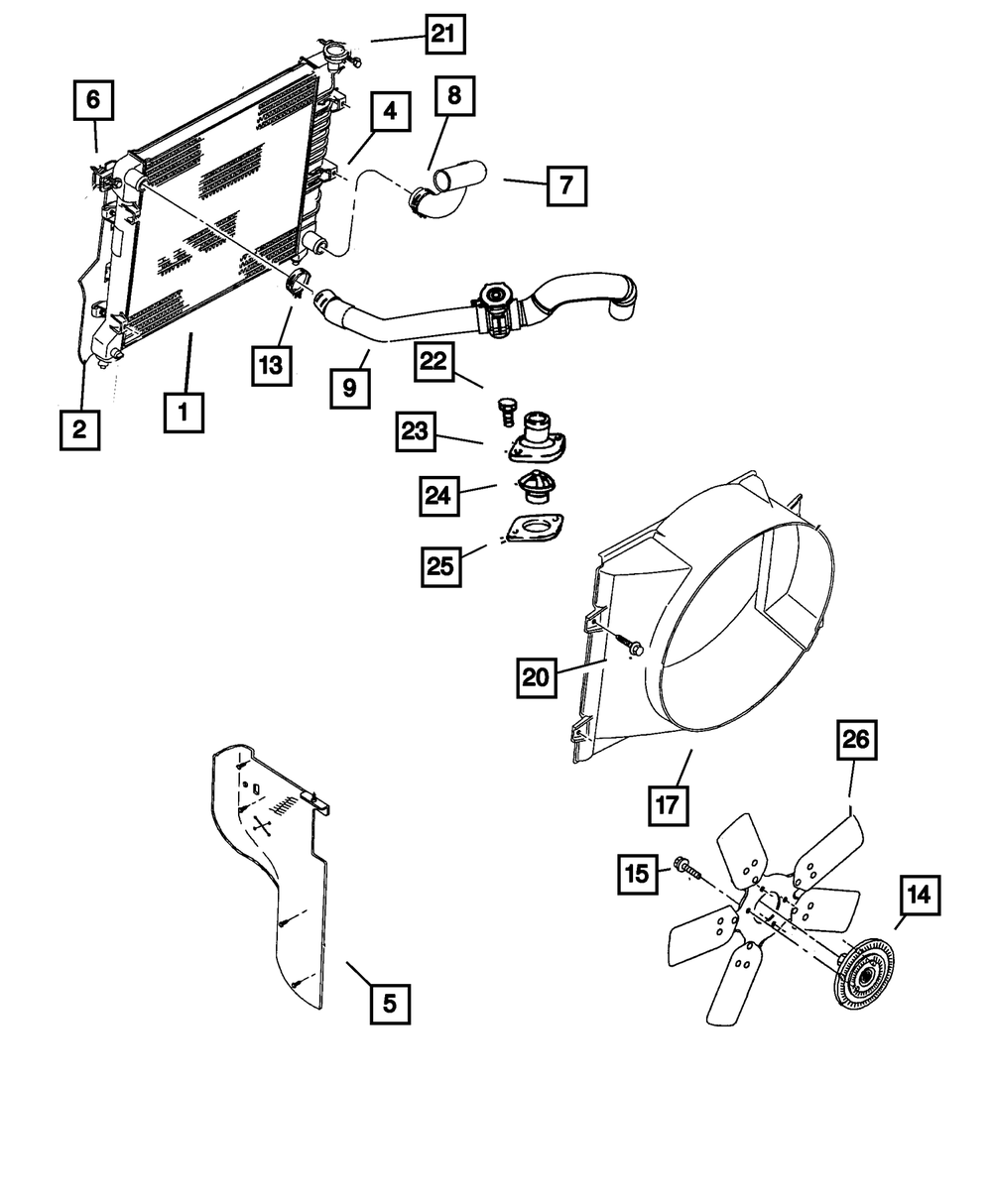 21
6
4
8
7
13
9
22
2
1
23
24
25
20
26
17
15
14
5