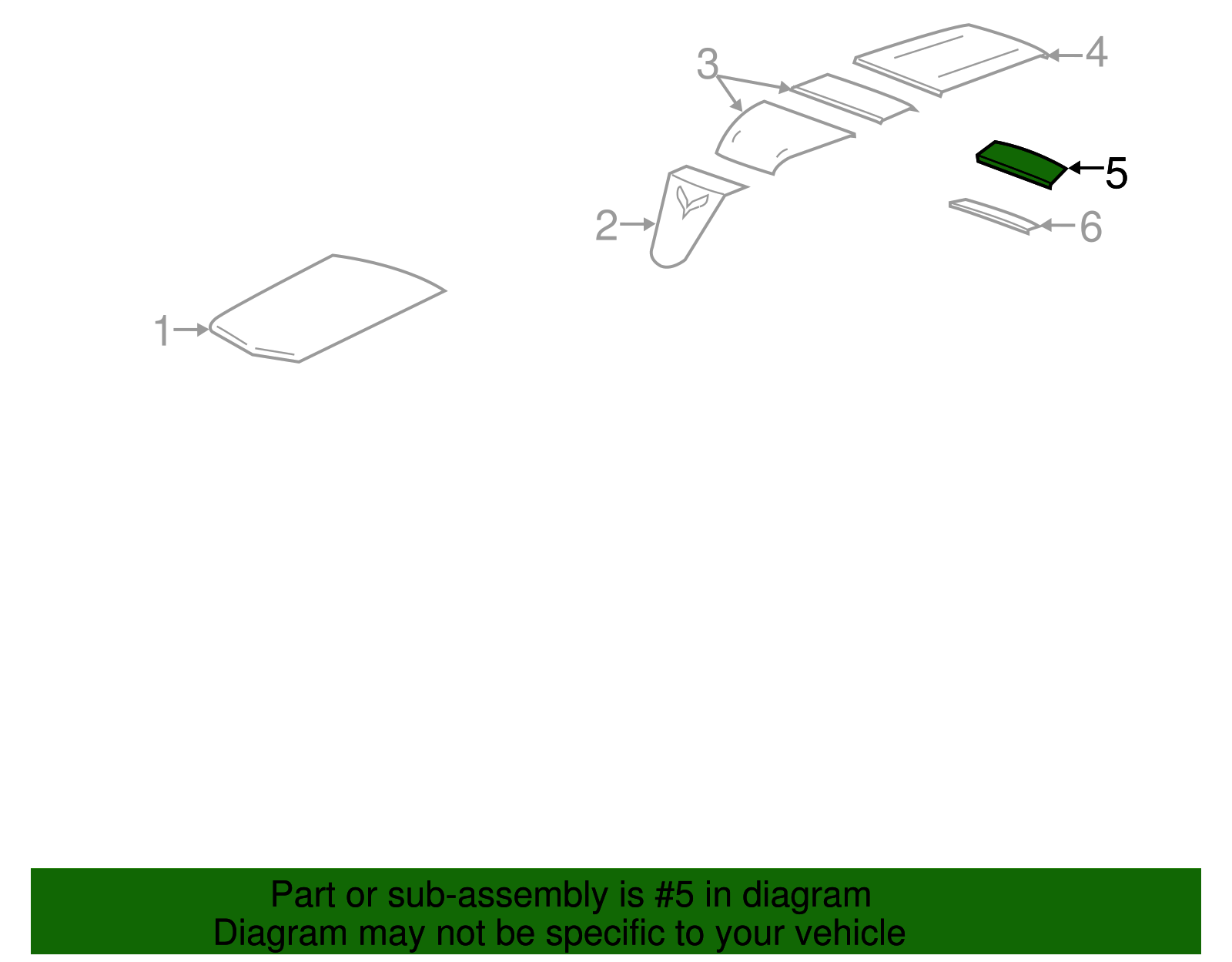 3
4
5
2
6
1

Part or sub-assembly is #5 in diagram
Diagram may not be specific to your vehicle