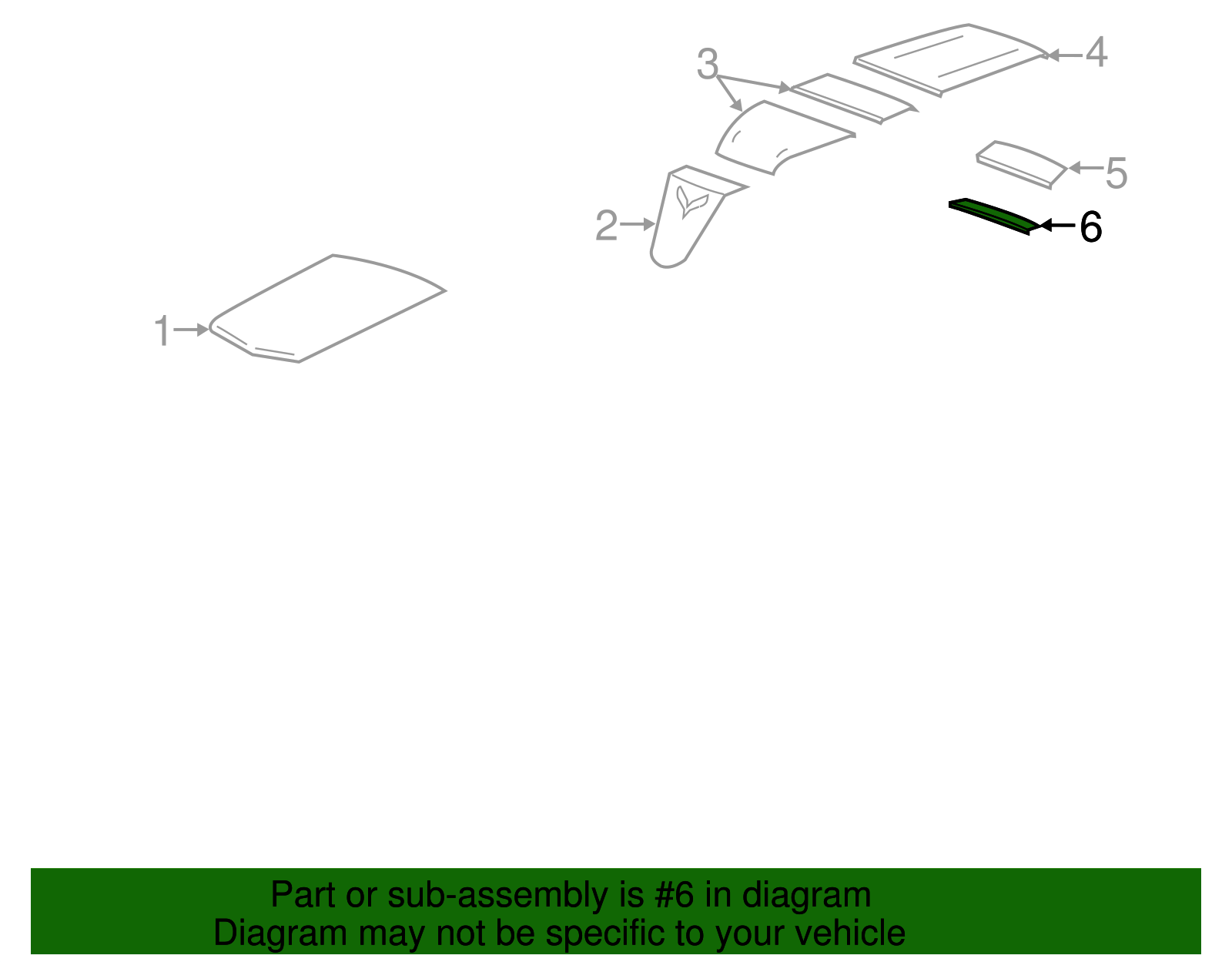 3
4
5
2
6
1

Part or sub-assembly is #6 in diagram
Diagram may not be specific to your vehicle