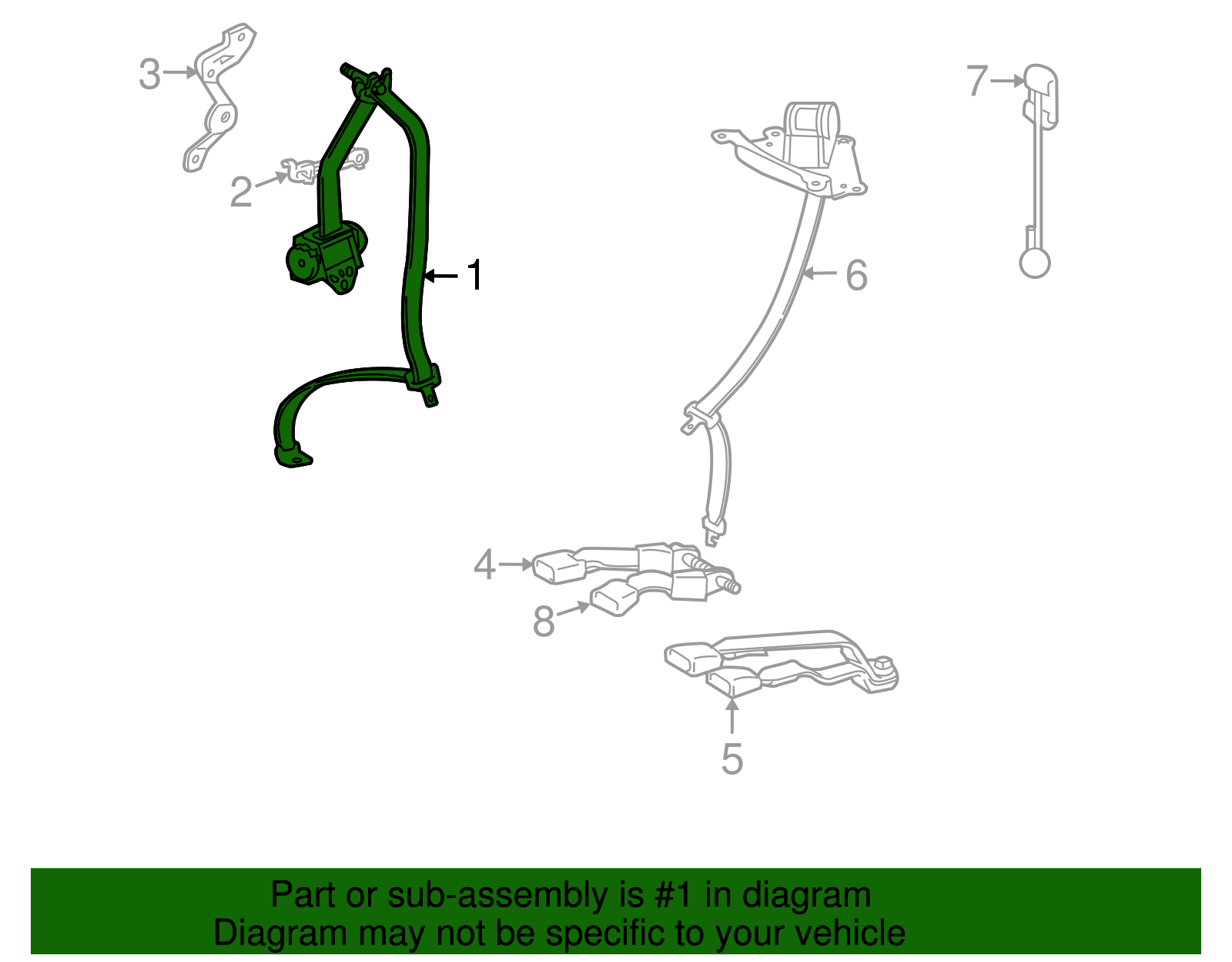 3
2
1
7
6
4
8
5

Part or sub-assembly is #1 in diagram
Diagram may not be specific to your vehicle