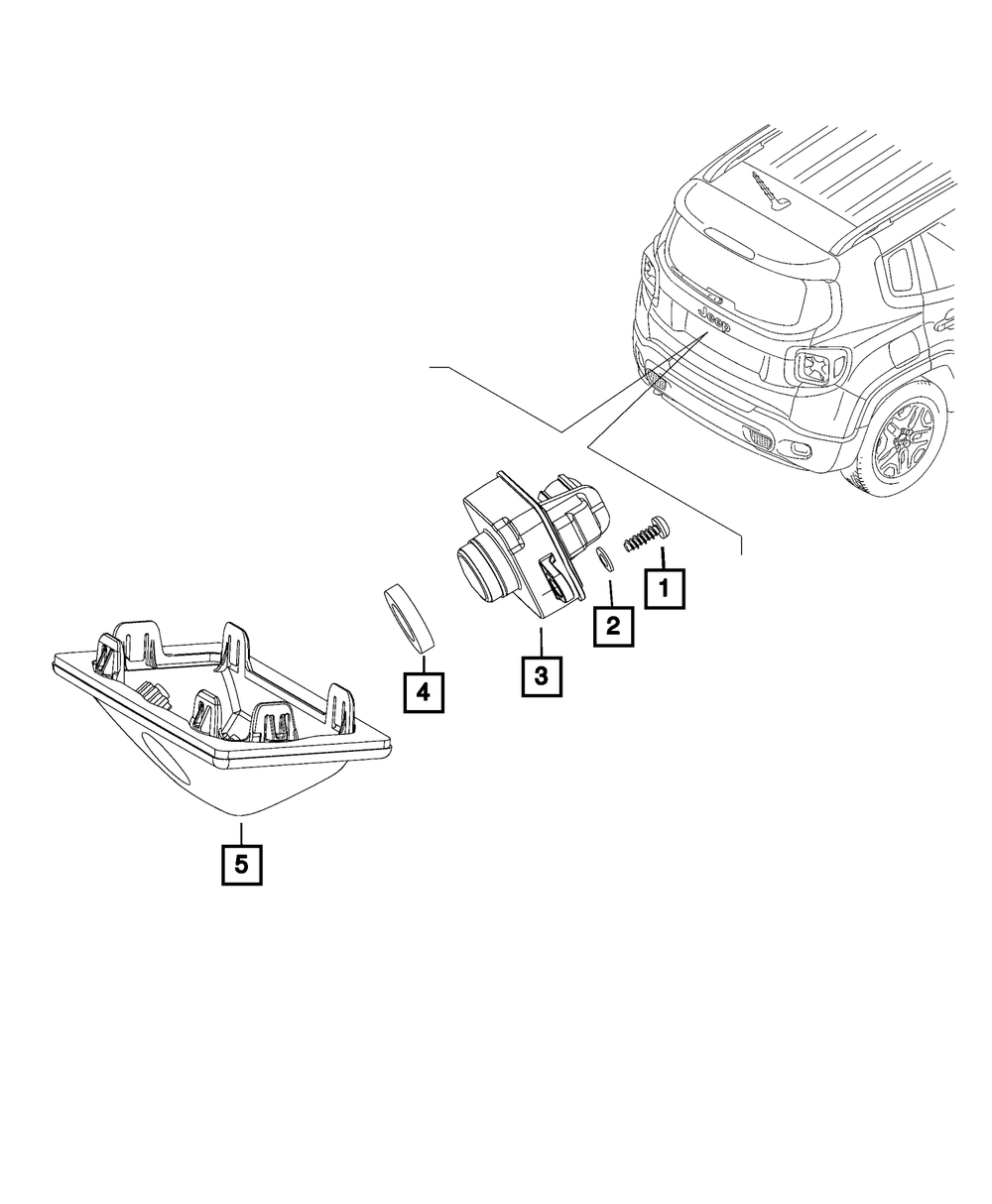 Jeep
1
2
3
4
5