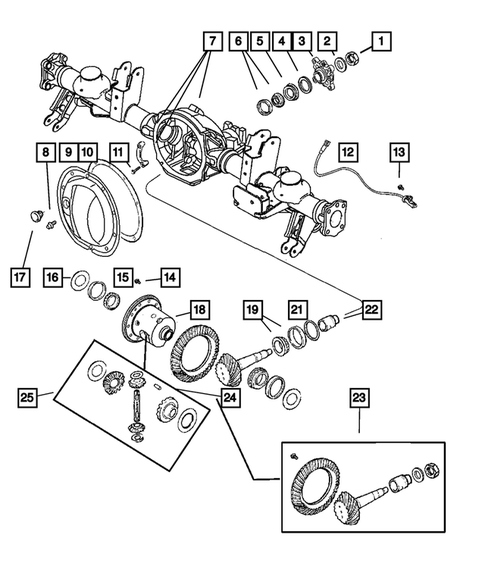 7
6
5
4
3
2
1
8
9
10
11
12
13
17
16
15
14
18
19
21
22
25
24
23