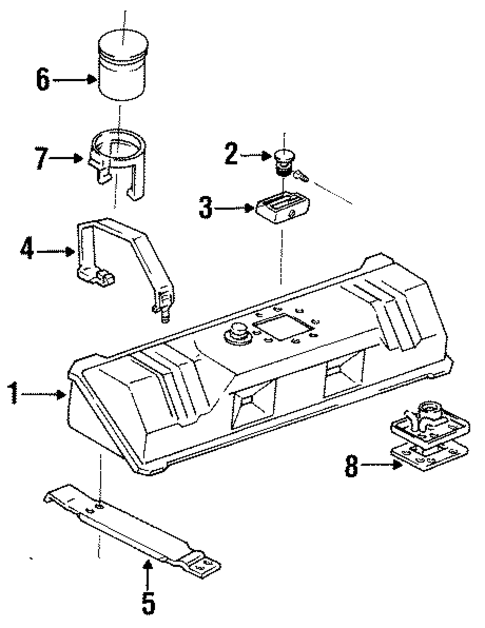 6
7
2
3
4
1
8
5