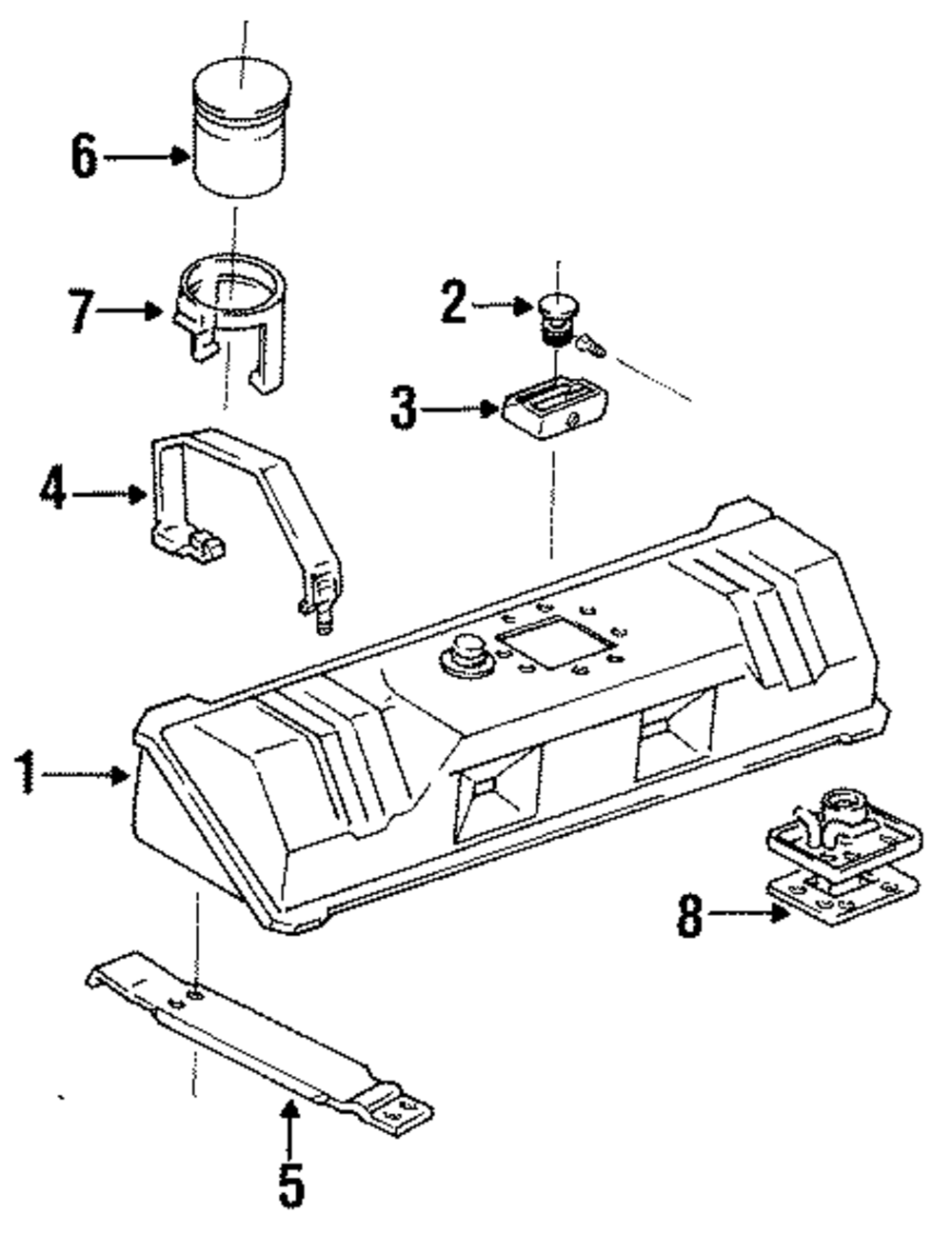 6
7
2
3
4
1
8
5