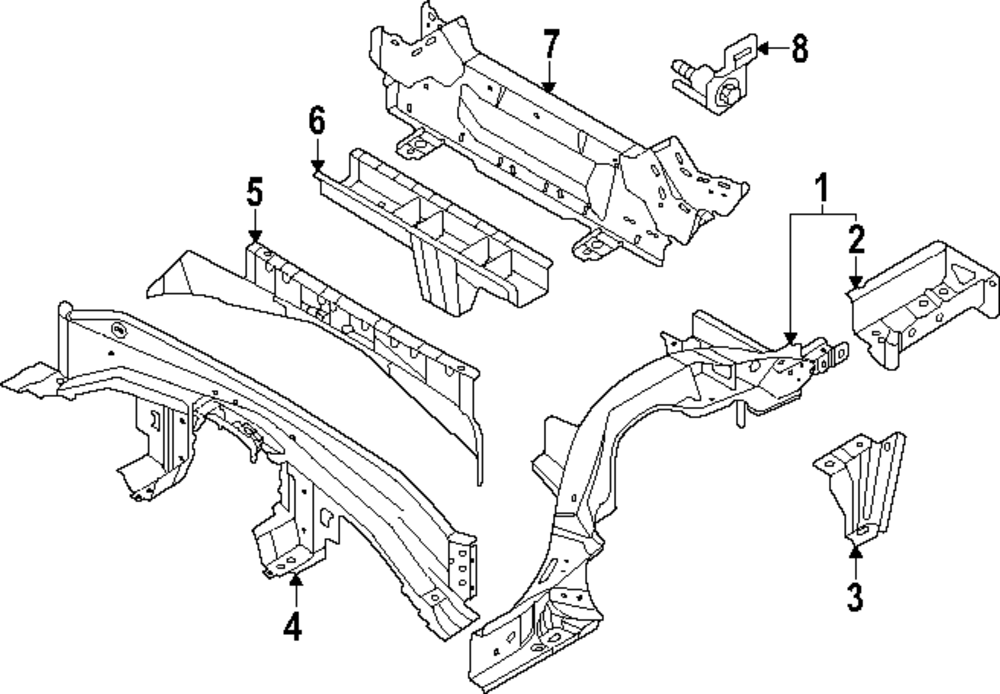 7
8
6
5
1
2
3
4