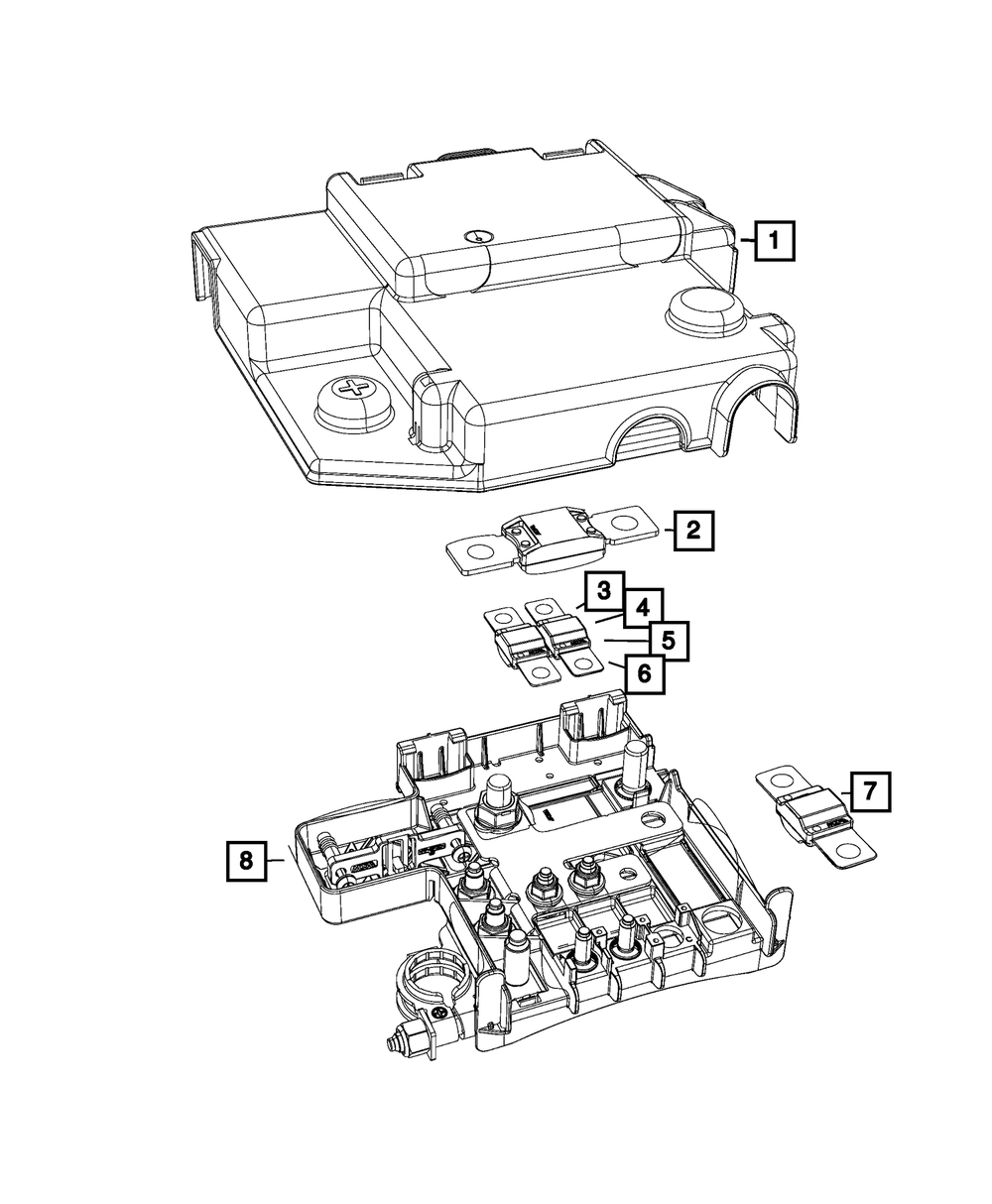 1
2
3
4
5
6
7
8