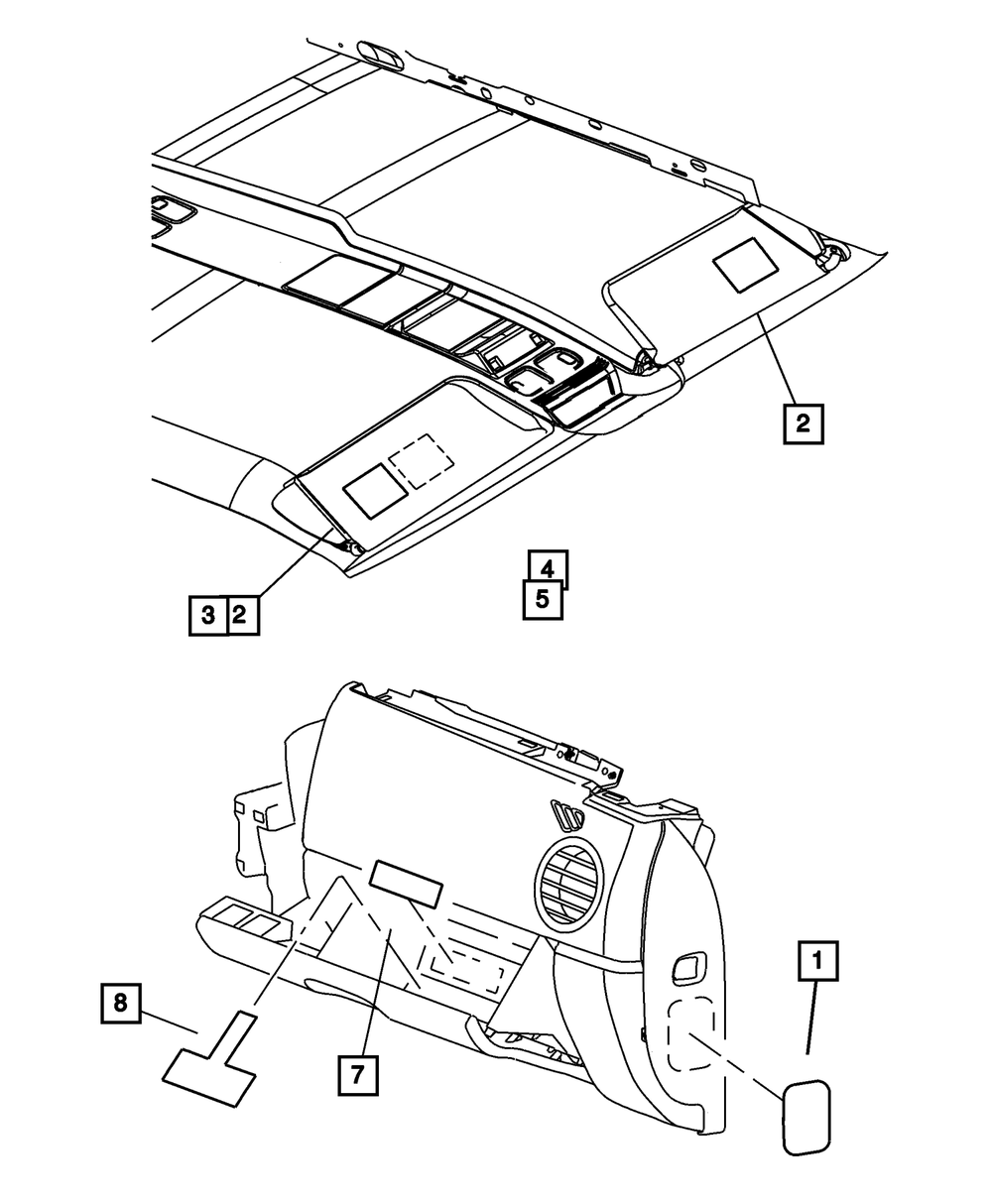 2
3 2
4
5
8
7
1