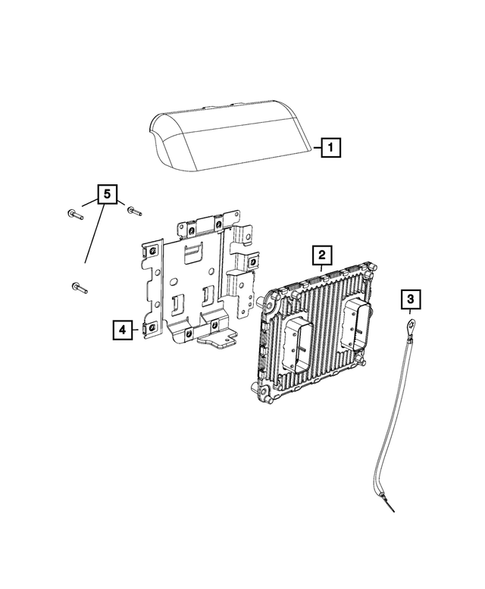 1

5

2

3

4