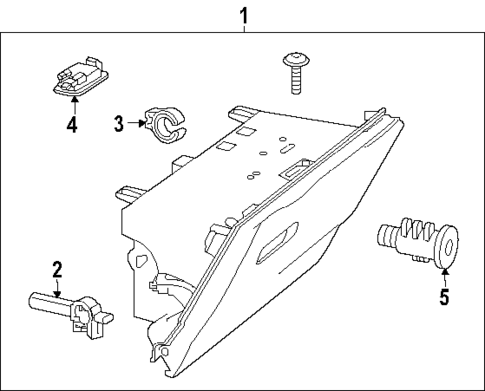 1
4
3
2
5