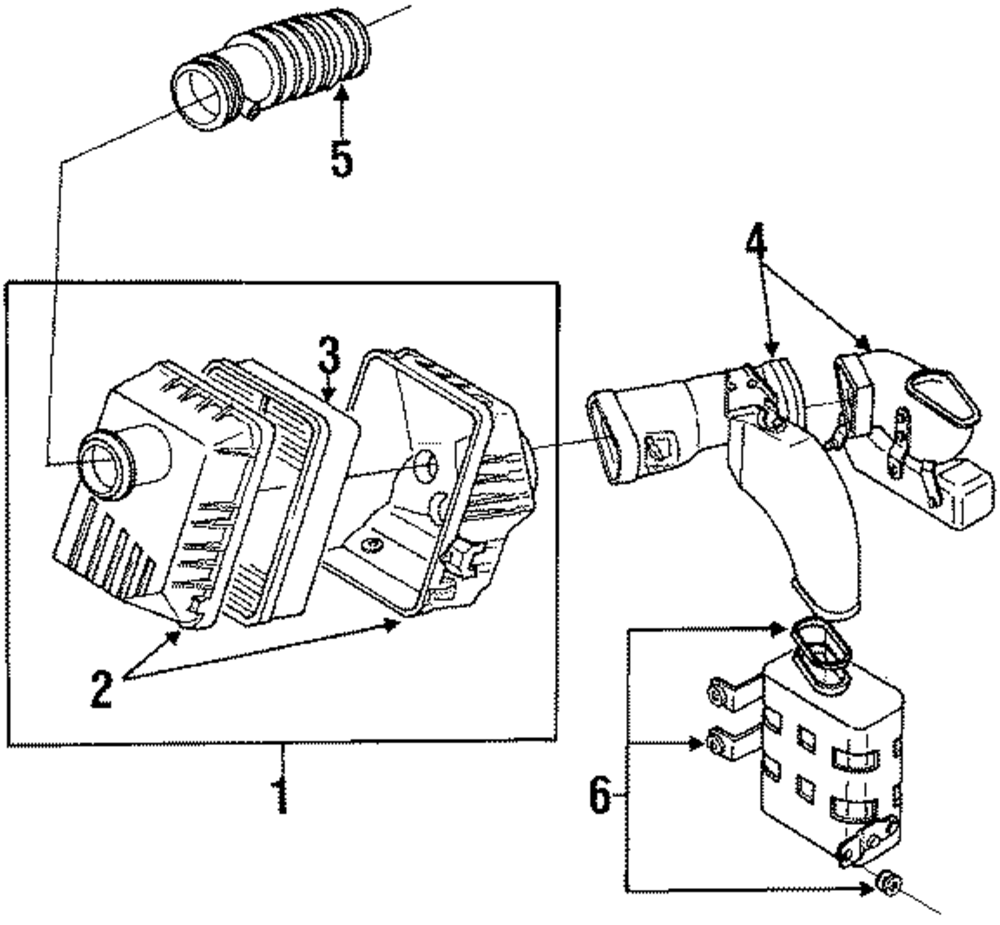 5
4
3
2
1
6