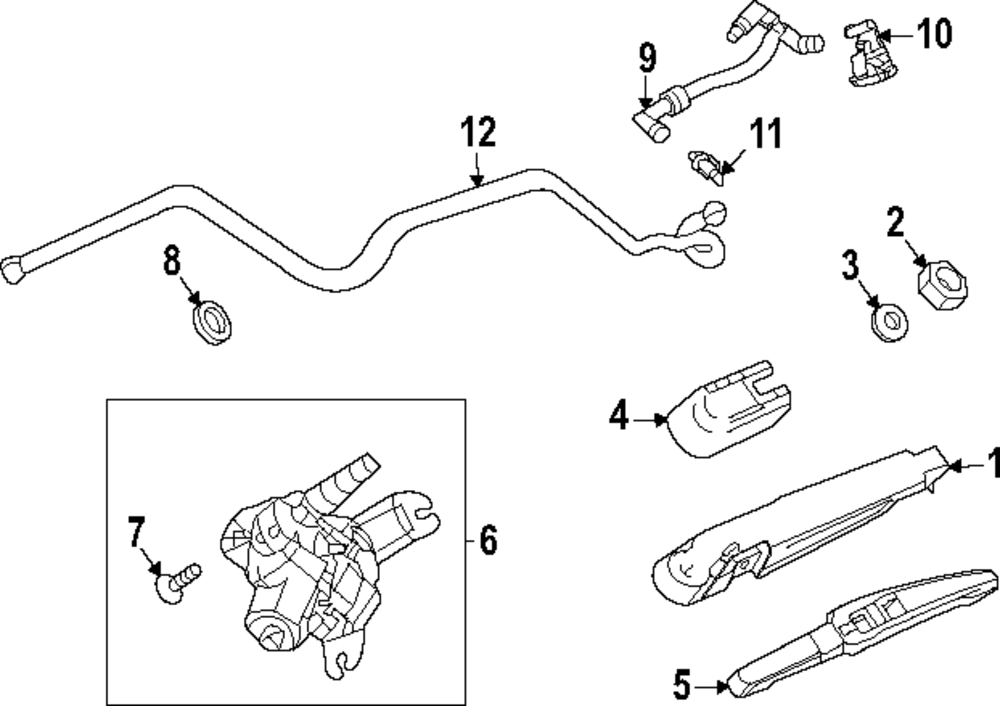 9
10
12
11
2
8
3
4
1
7
6
5