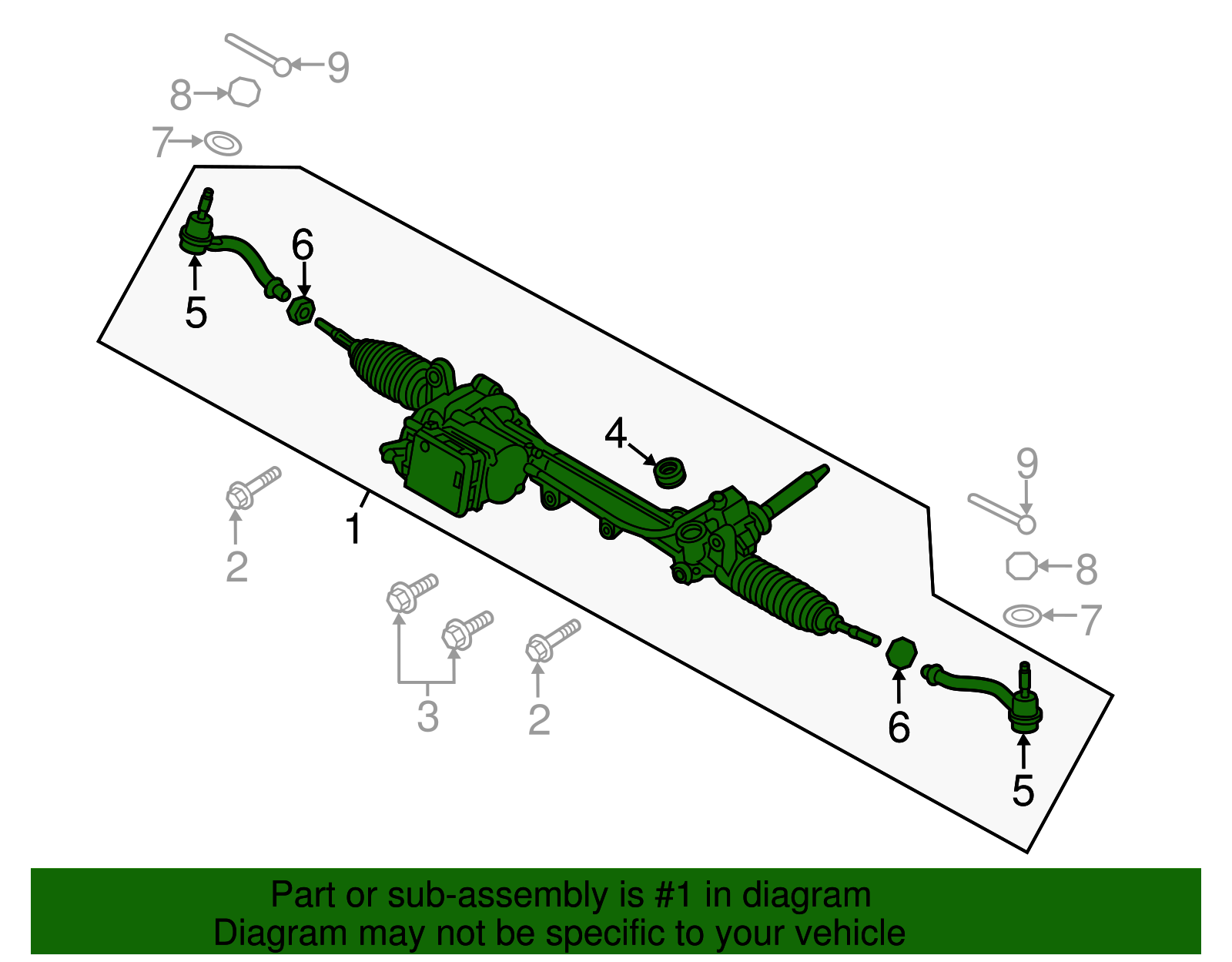 9
8
7
6
5
4
1
2
3
2
9
8
7
6
5

Part or sub-assembly is #1 in diagram
Diagram may not be specific to your vehicle