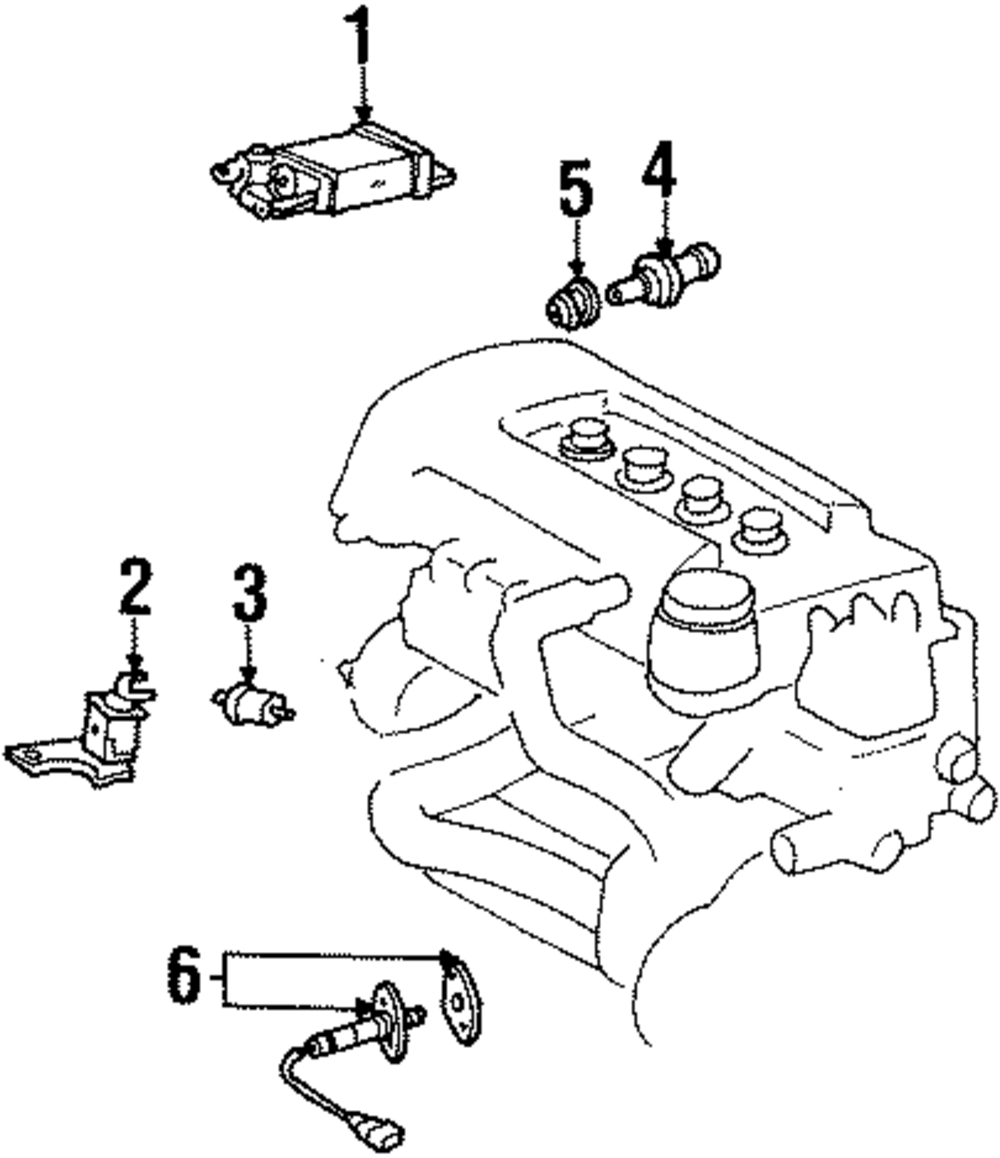 1
5
4
2
3
6