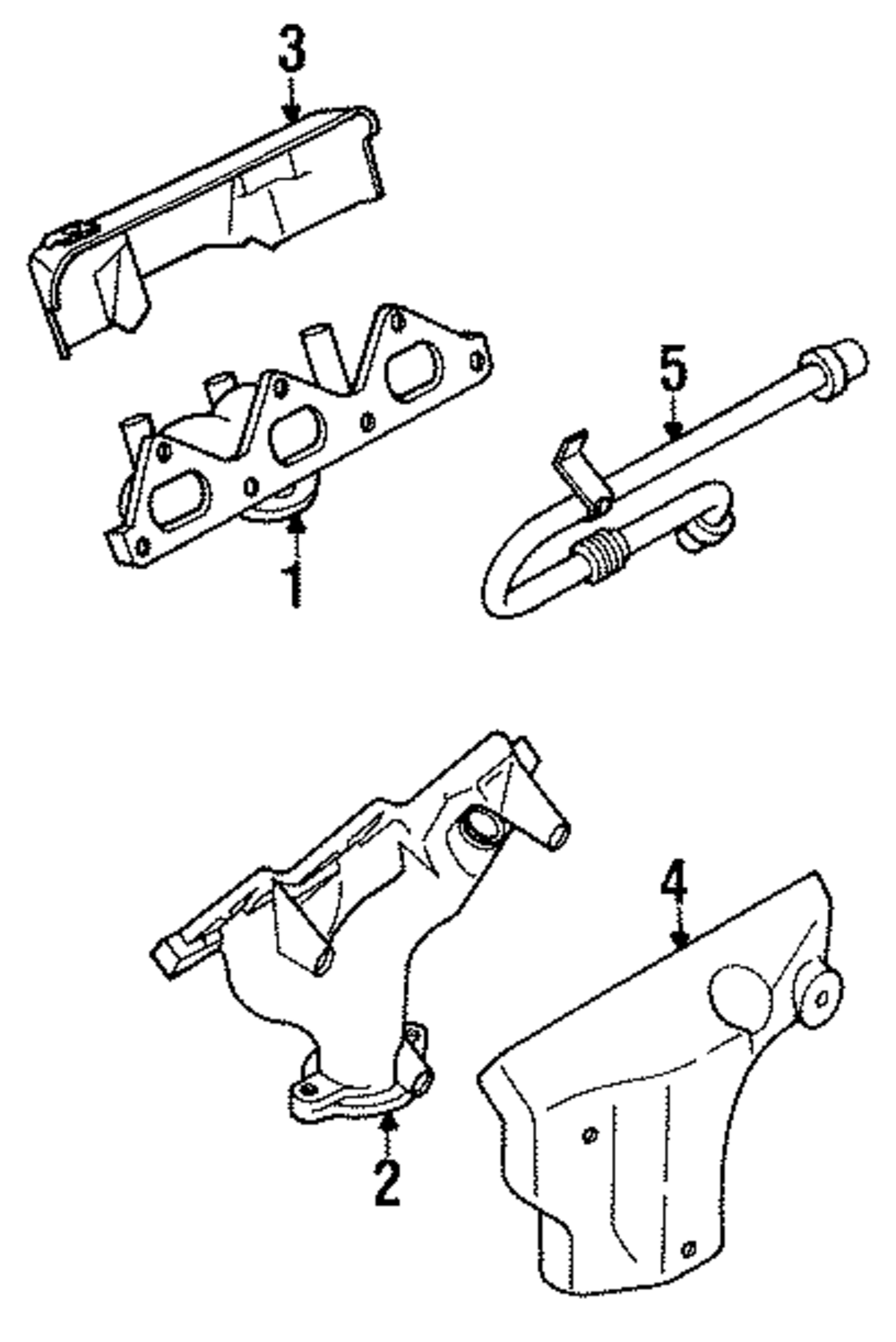 3
5
1
4
2