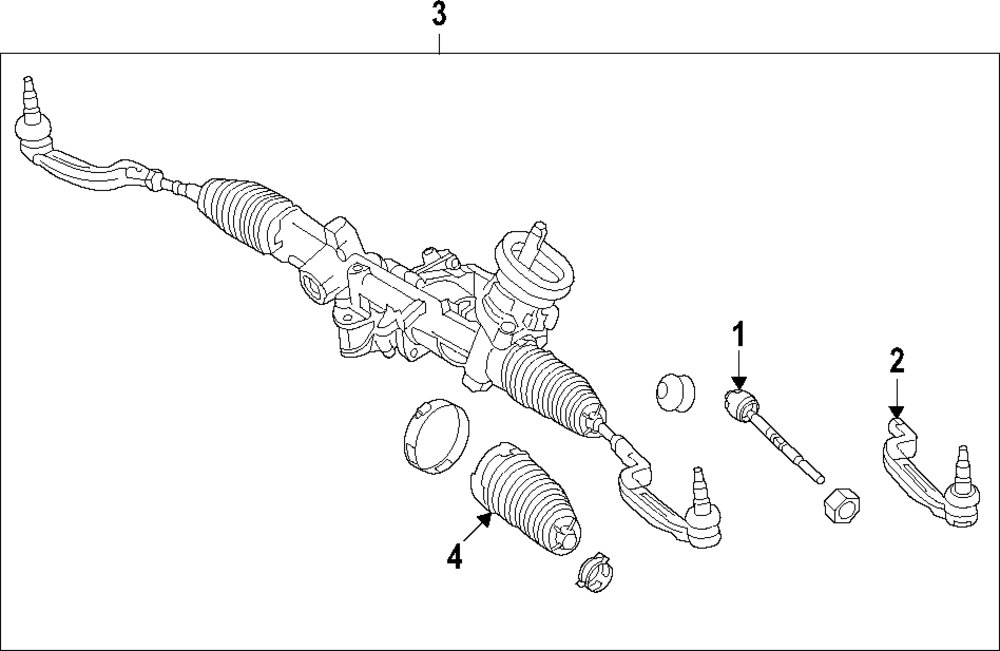 3
1
2
4