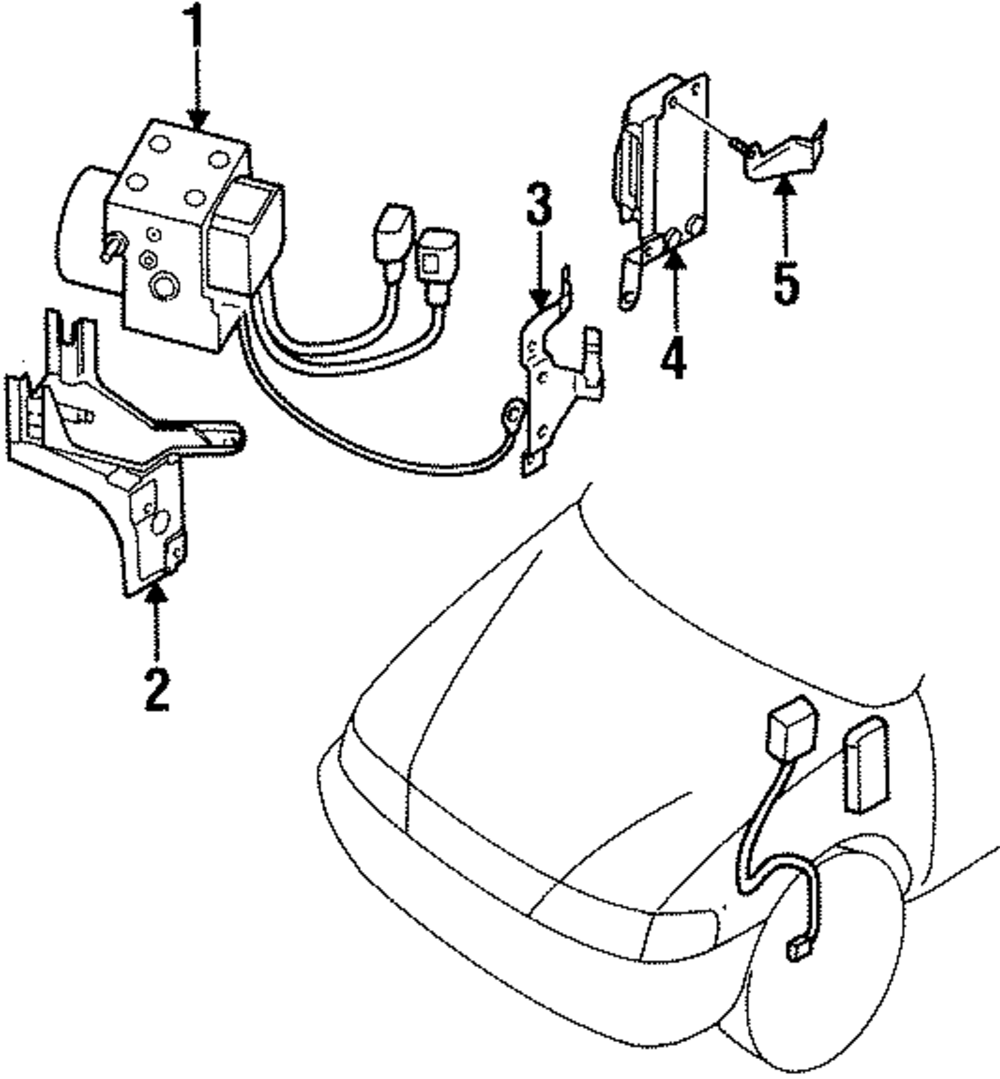 1
3
5
4
2