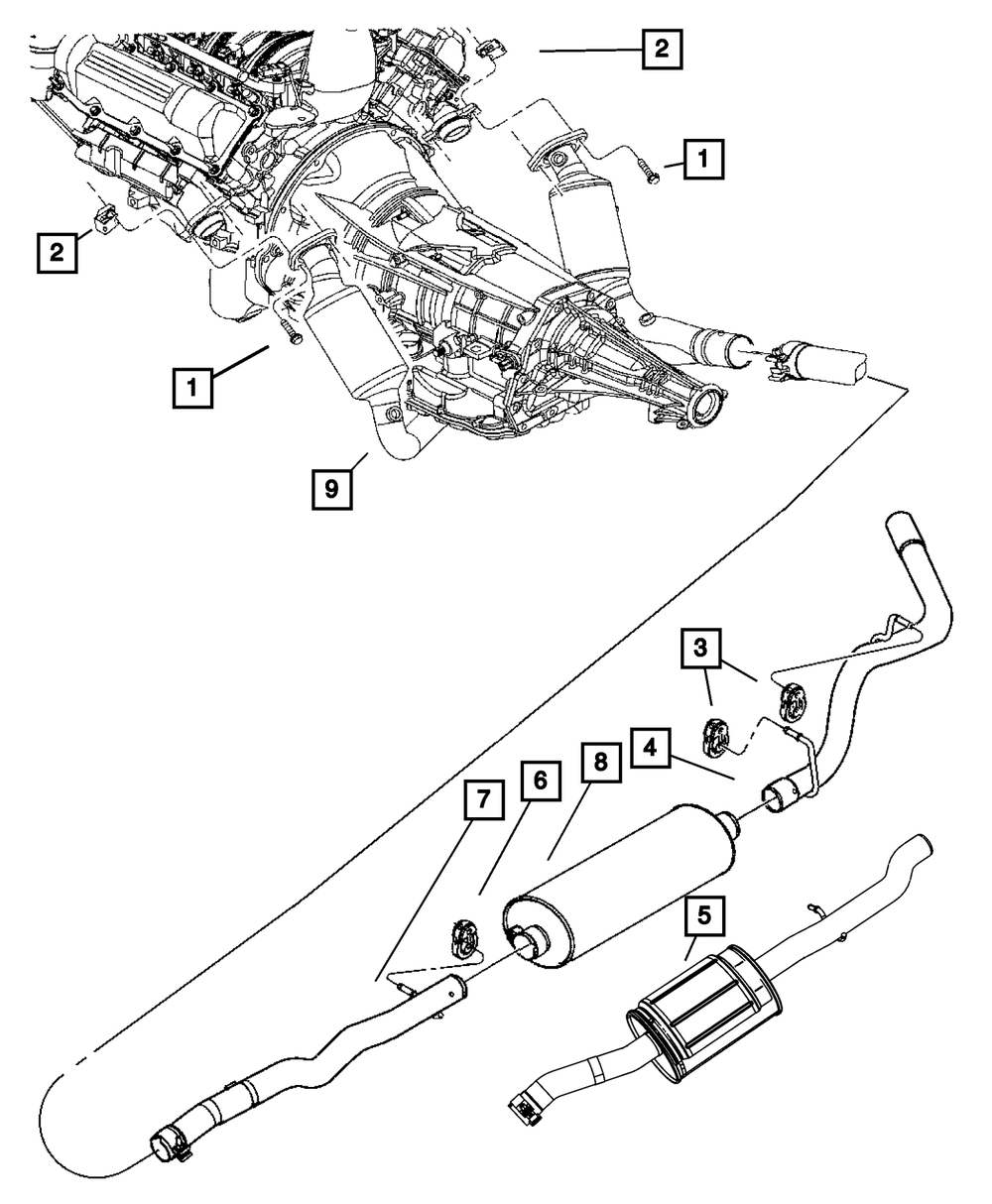 2
1
2
1
9
3
4
8
6
7
5