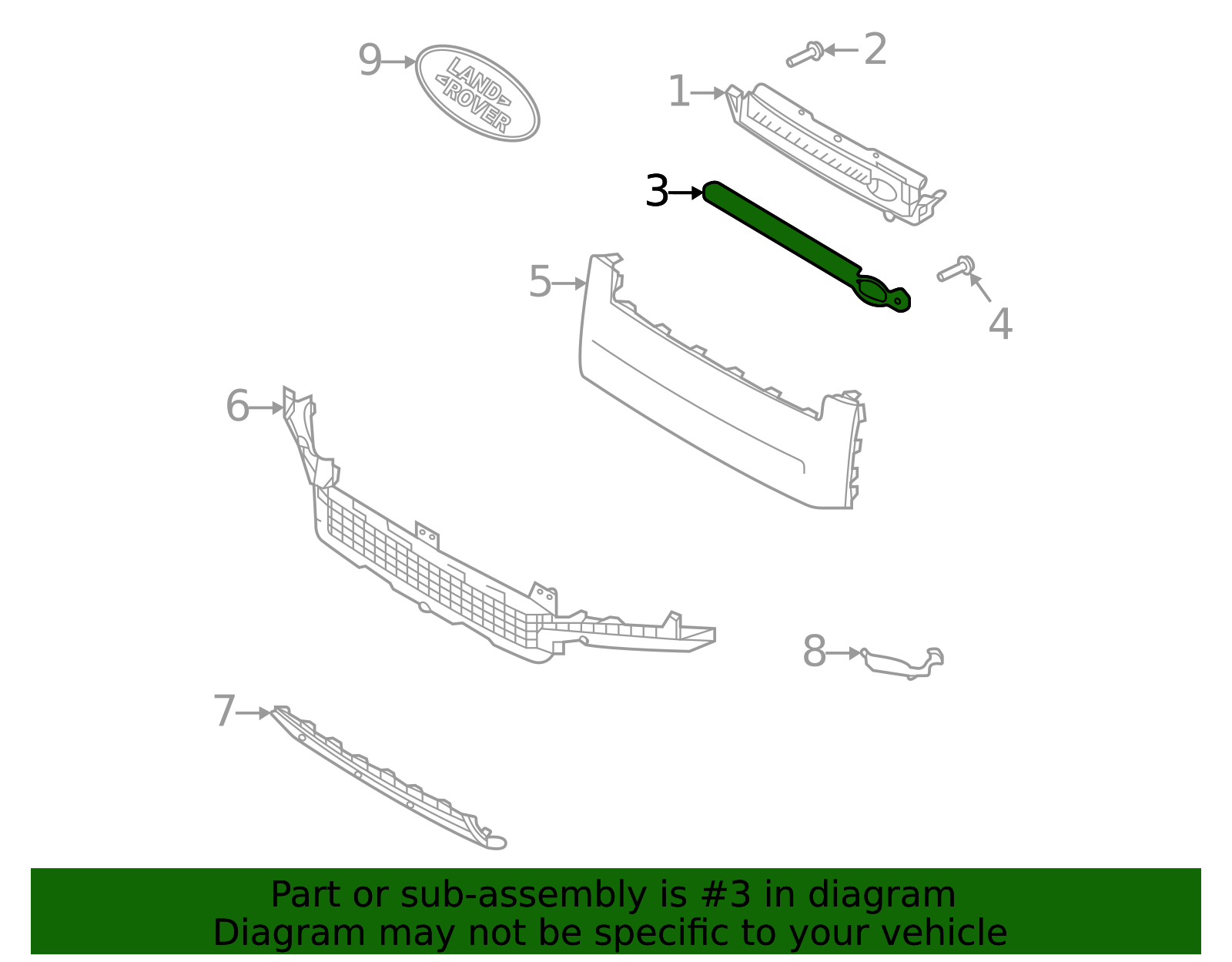 9
LAND ROVER
2
1
3
4
5
6
8
7

Part or sub-assembly is #3 in diagram
Diagram may not be specific to your vehicle