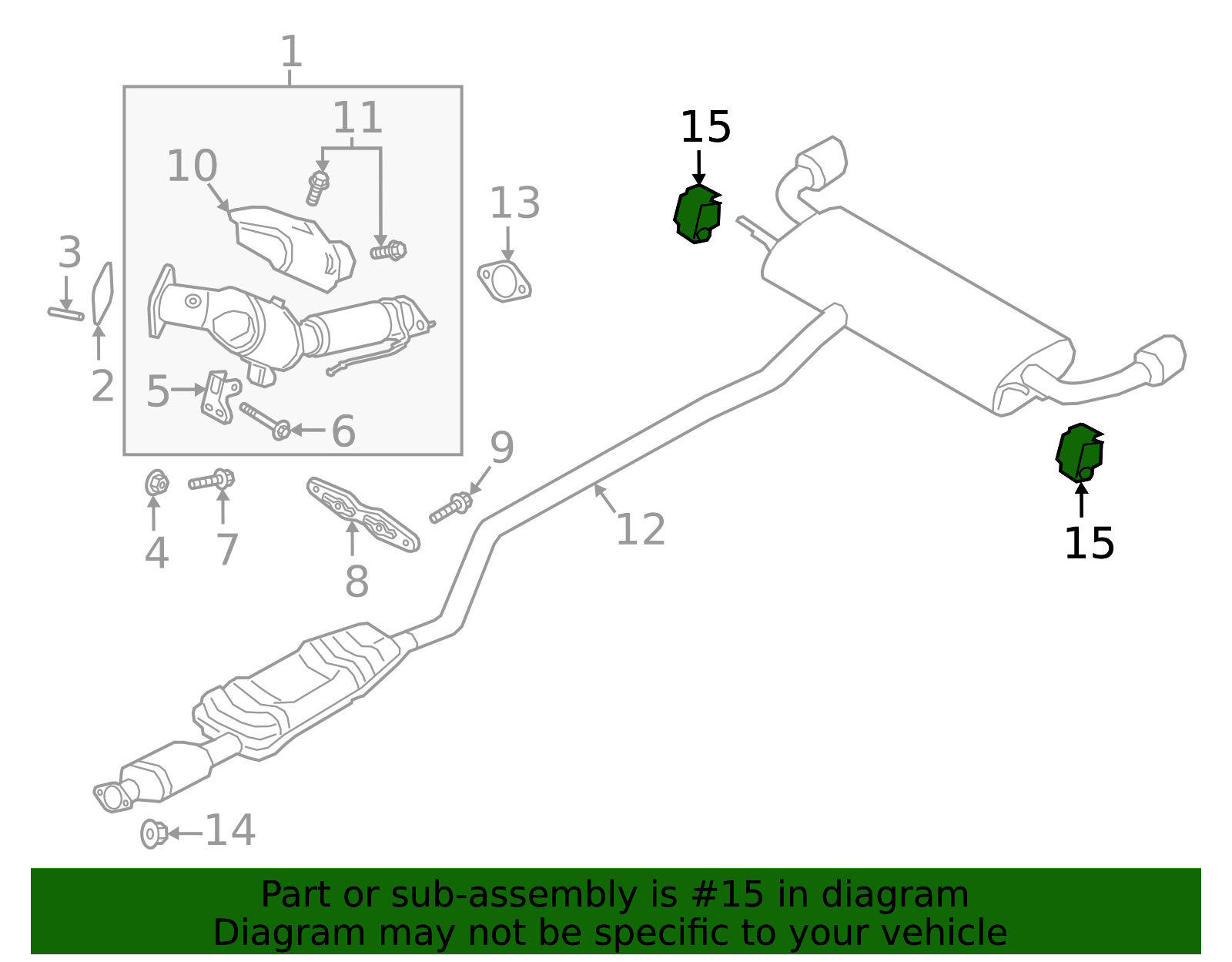 1
11
10
15
13
3
2
5
6
9
4
7
8
12
15
14

Part or sub-assembly is #15 in diagram
Diagram may not be specific to your vehicle