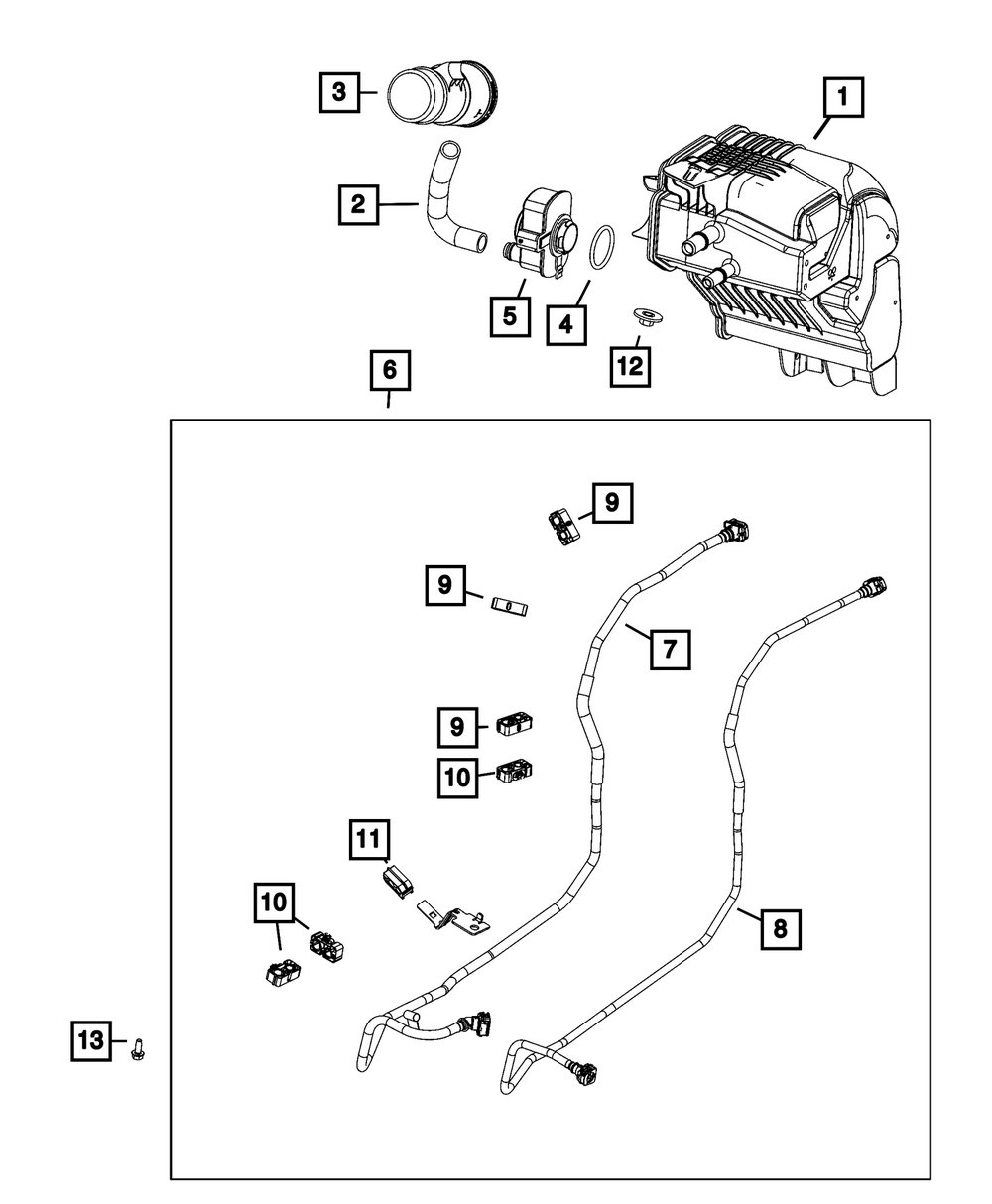 3
1
2
5
4
12
6
9
9
7
9
10
11
10
8
13