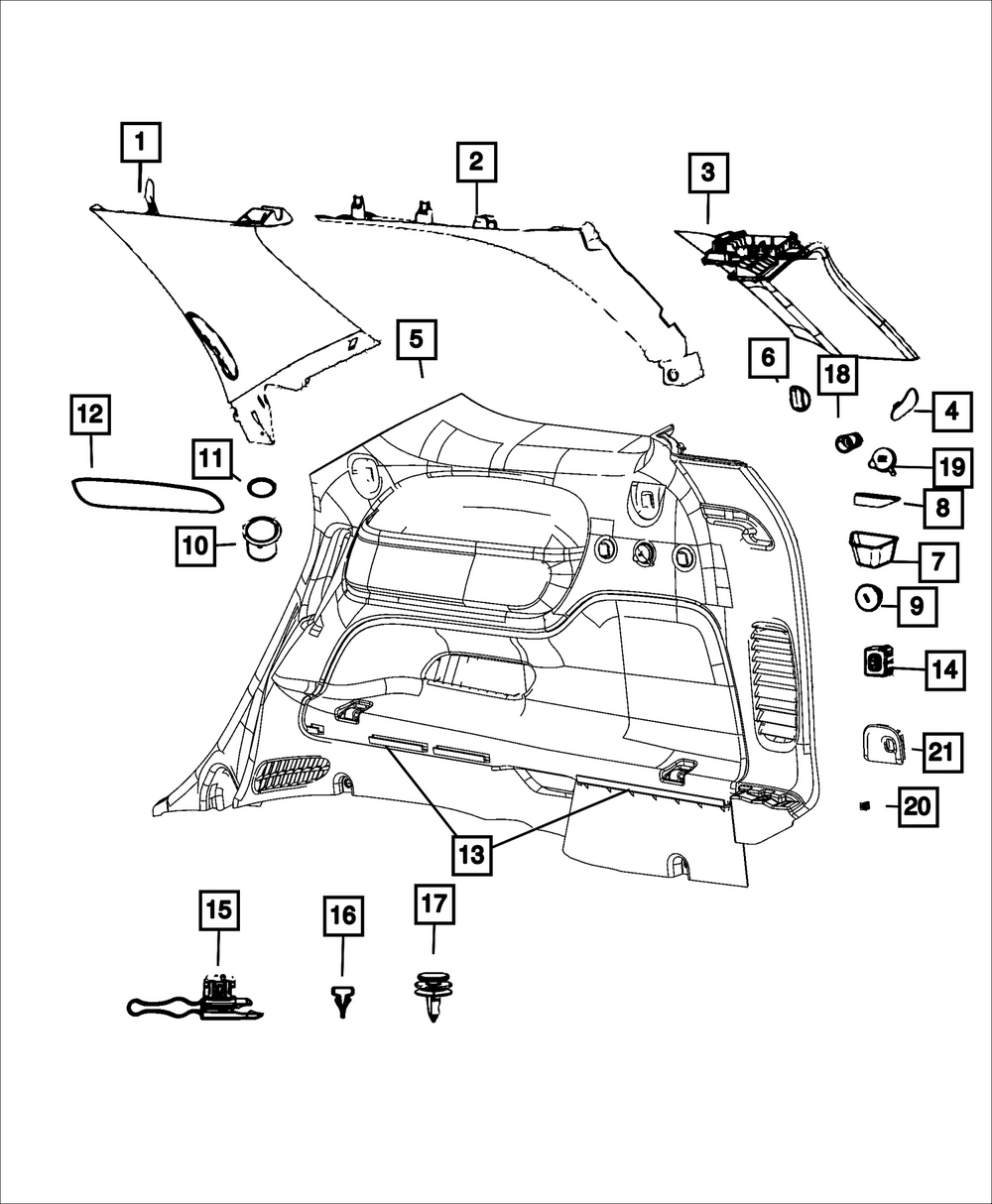 1
2
3
5
6
18
4
12
11
19
8
10
7
9
14
21
20
13
15
16
17