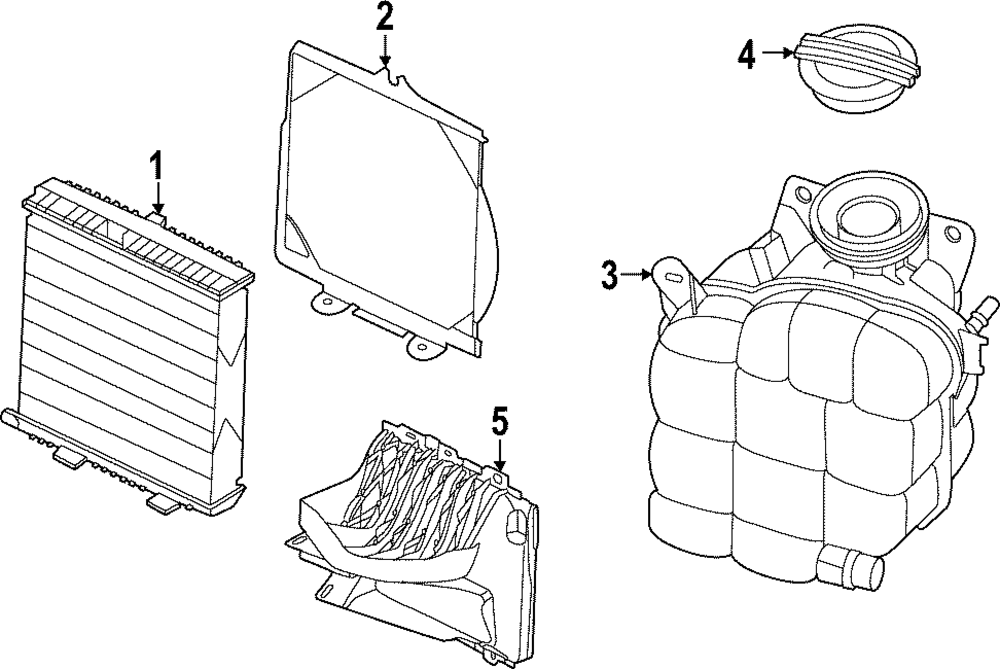 2
4
1
3
5