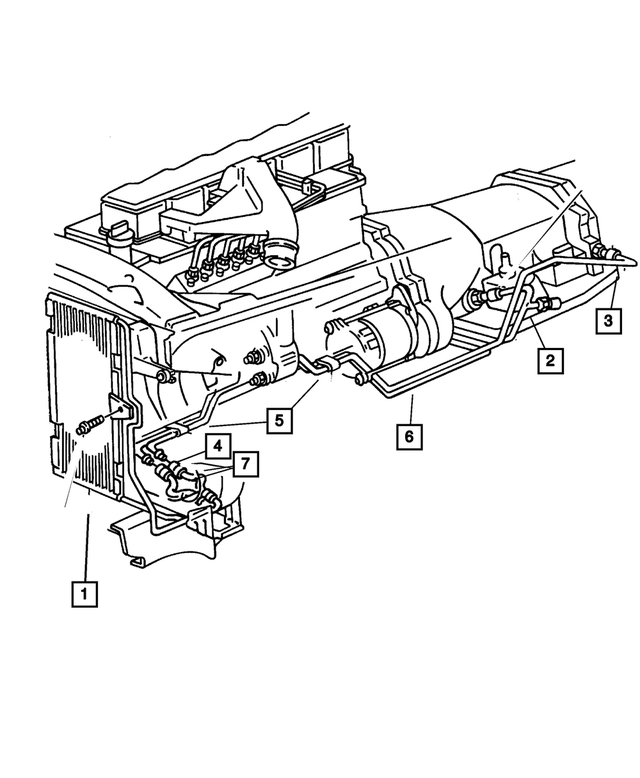 3
2
5
6
4
7
1