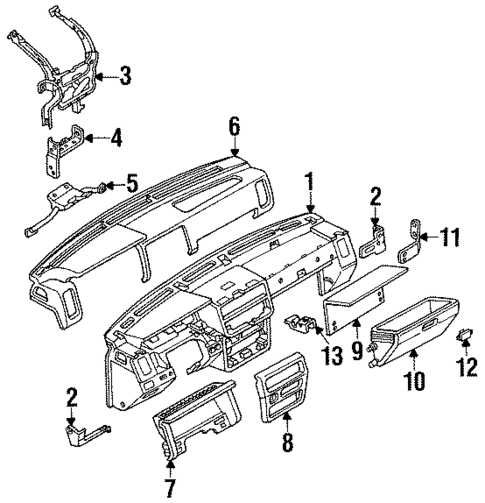 3
4
6
5
1
2
11
13
9
10
12
2
8
7