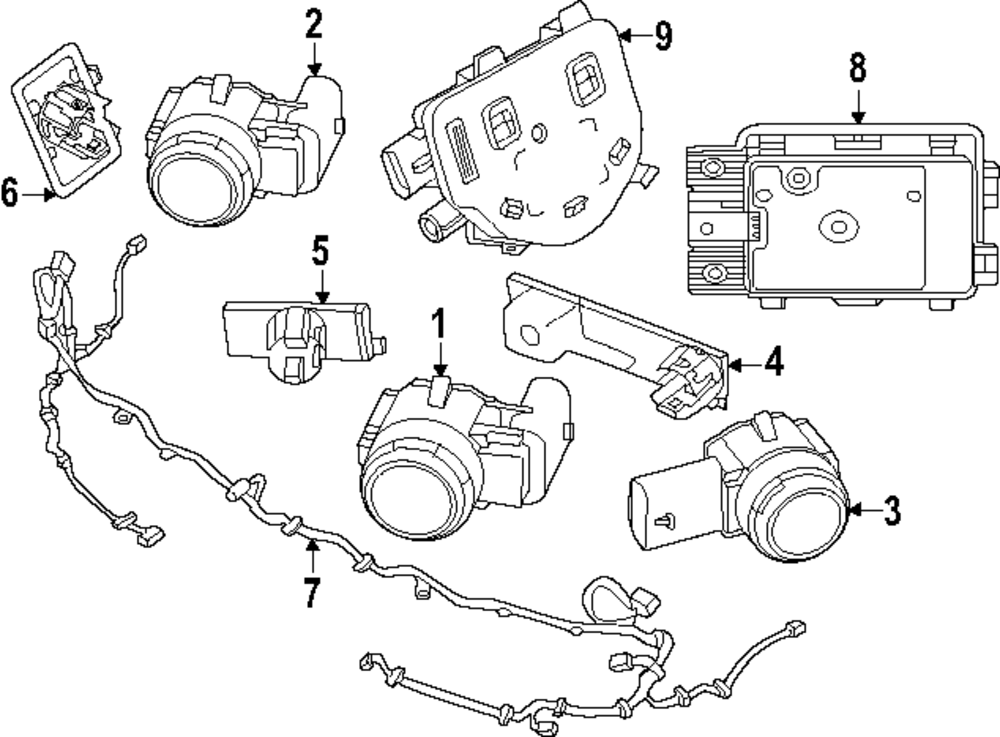 2
9
8
6
5
1
4
3
7