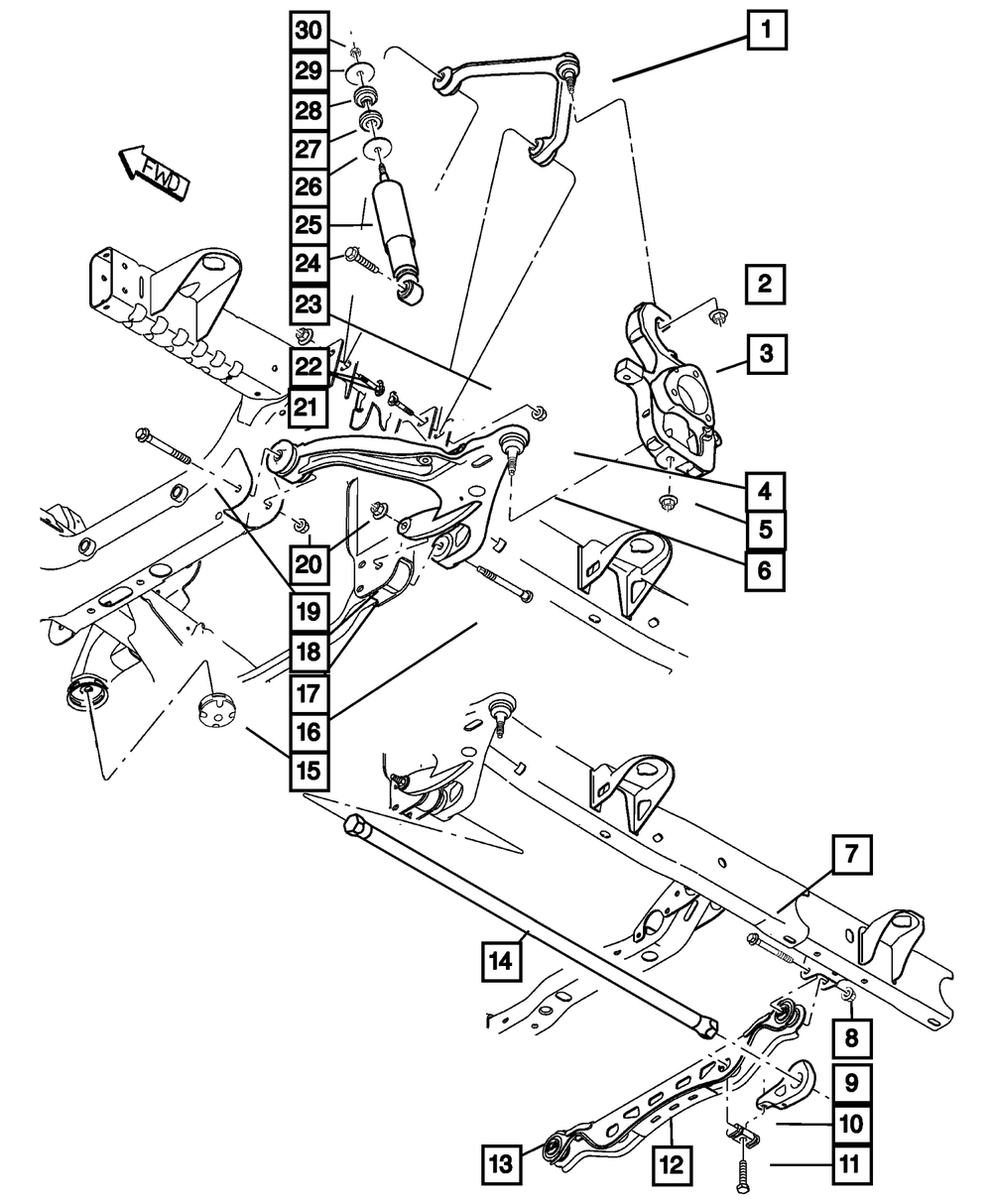 30
29
28
27
26
25
24
23
22
21
FWD
1
2
3
4
5
6
20
19
18
17
16
15
7
14
8
9
10
11
13
12