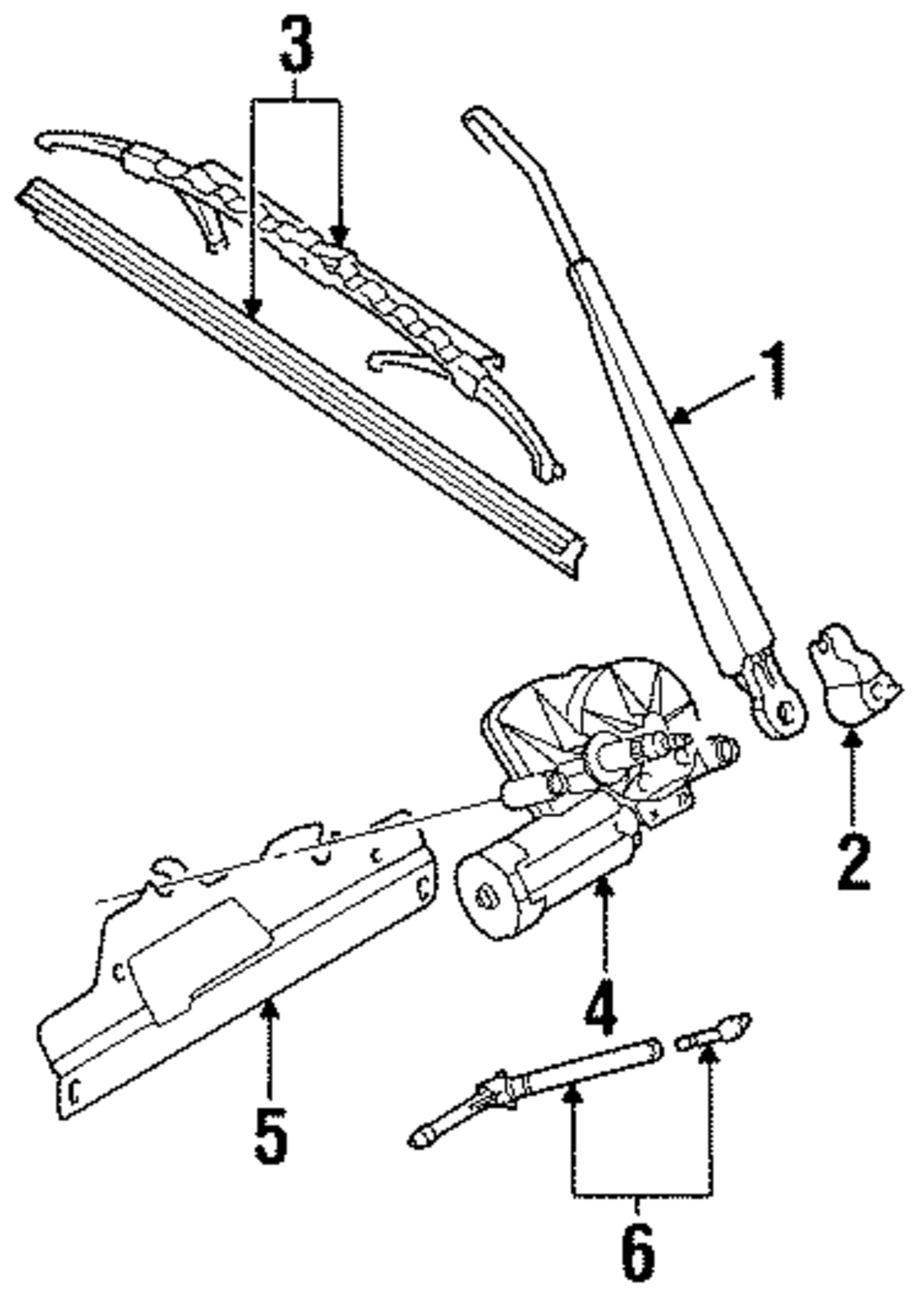 3
1
2
4
5
6