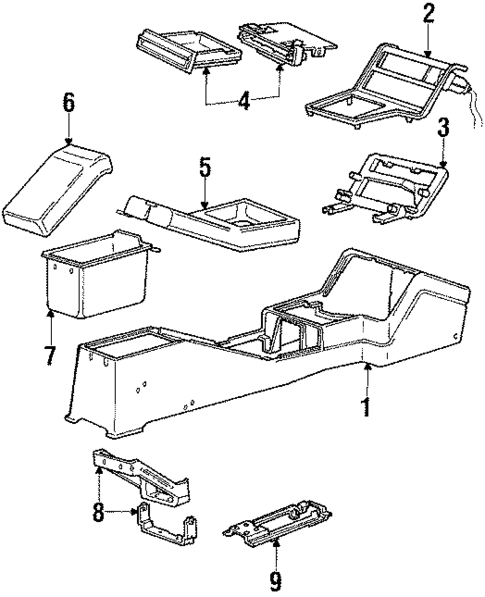 2
4
6
3
5
7
1
8
9