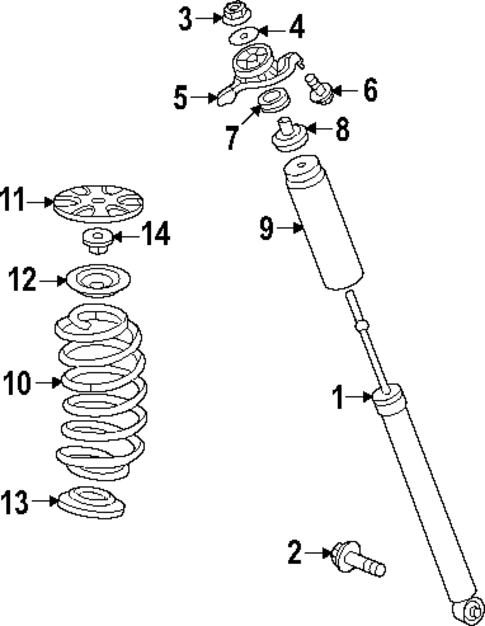 3
4
5
6
7
8
11
14
9
12
10
1
13
2