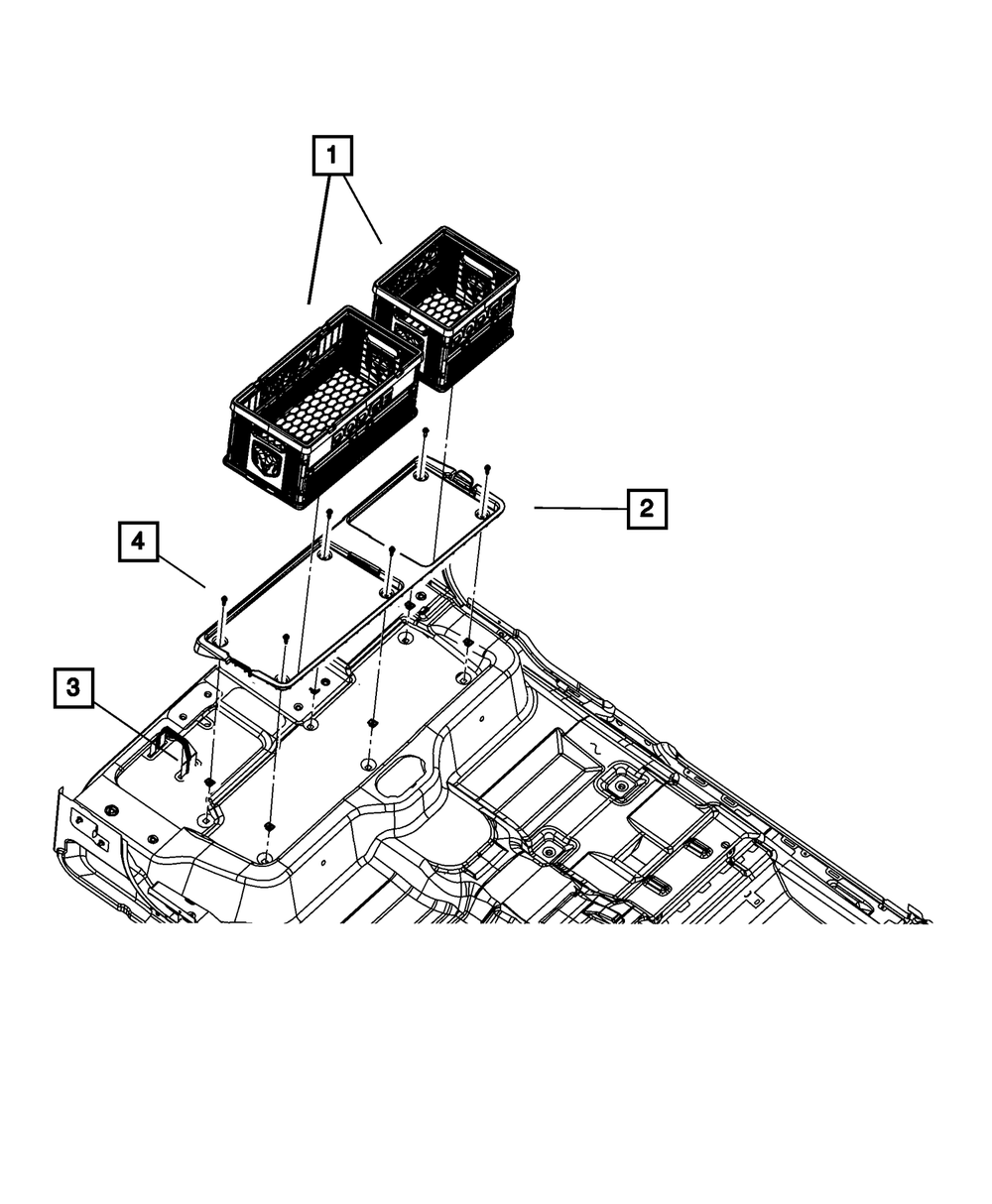 1
2
4
3