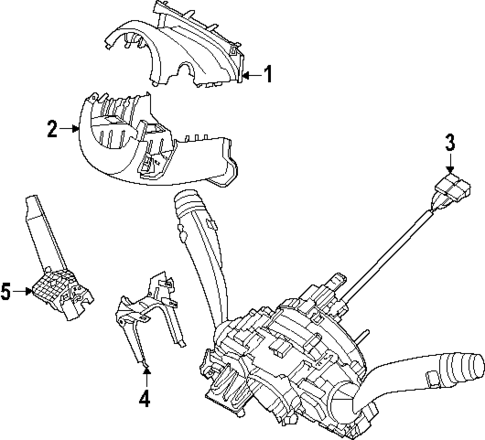 1
2
3
5
4