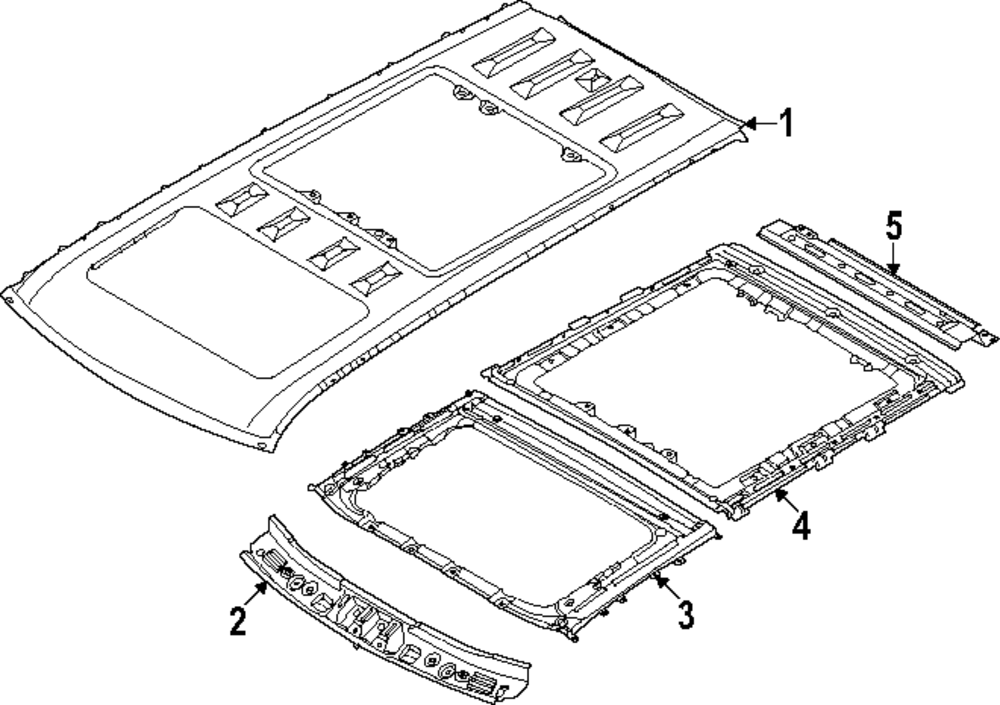 1
5
4
3
2