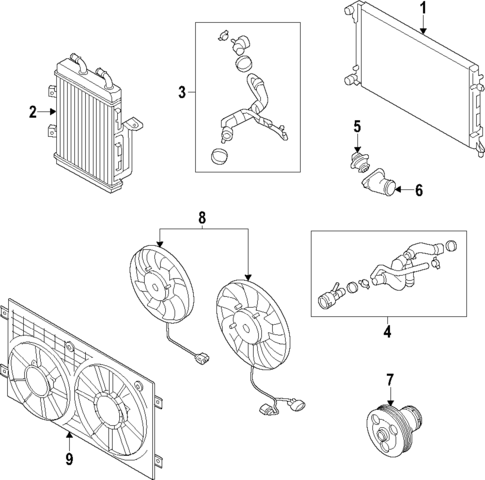 1
2
3
5
6
8
4
7
9