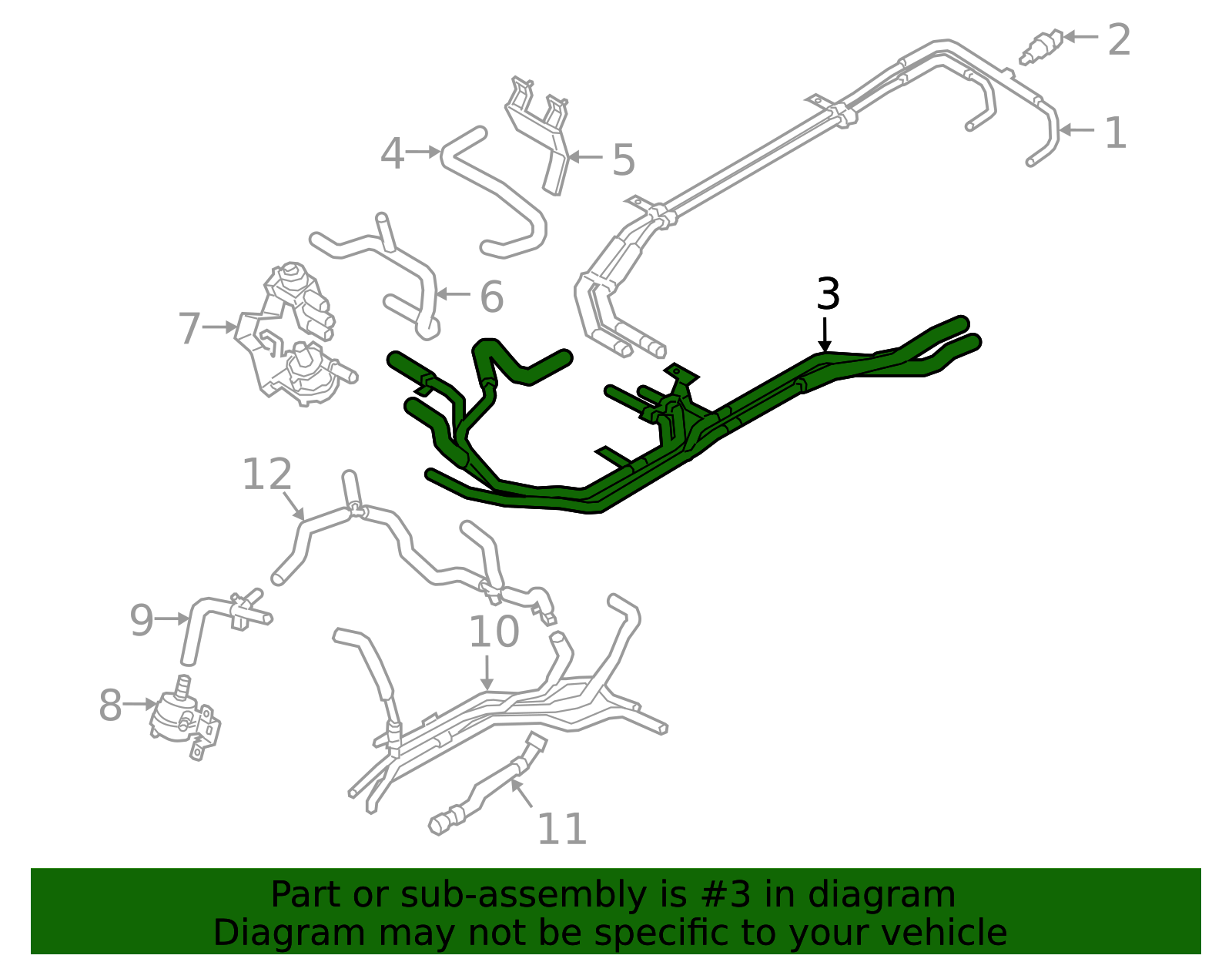 2
1
4
5
6
7
3
12
9
10
8
11

Part or sub-assembly is #3 in diagram
Diagram may not be specific to your vehicle