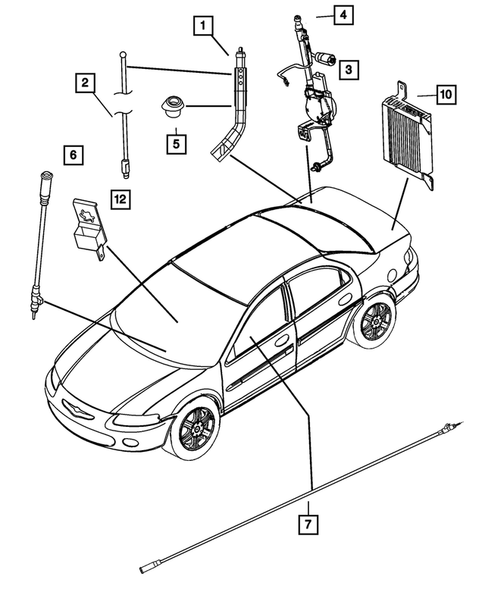 1
4
3
2
10
5
6
12
7