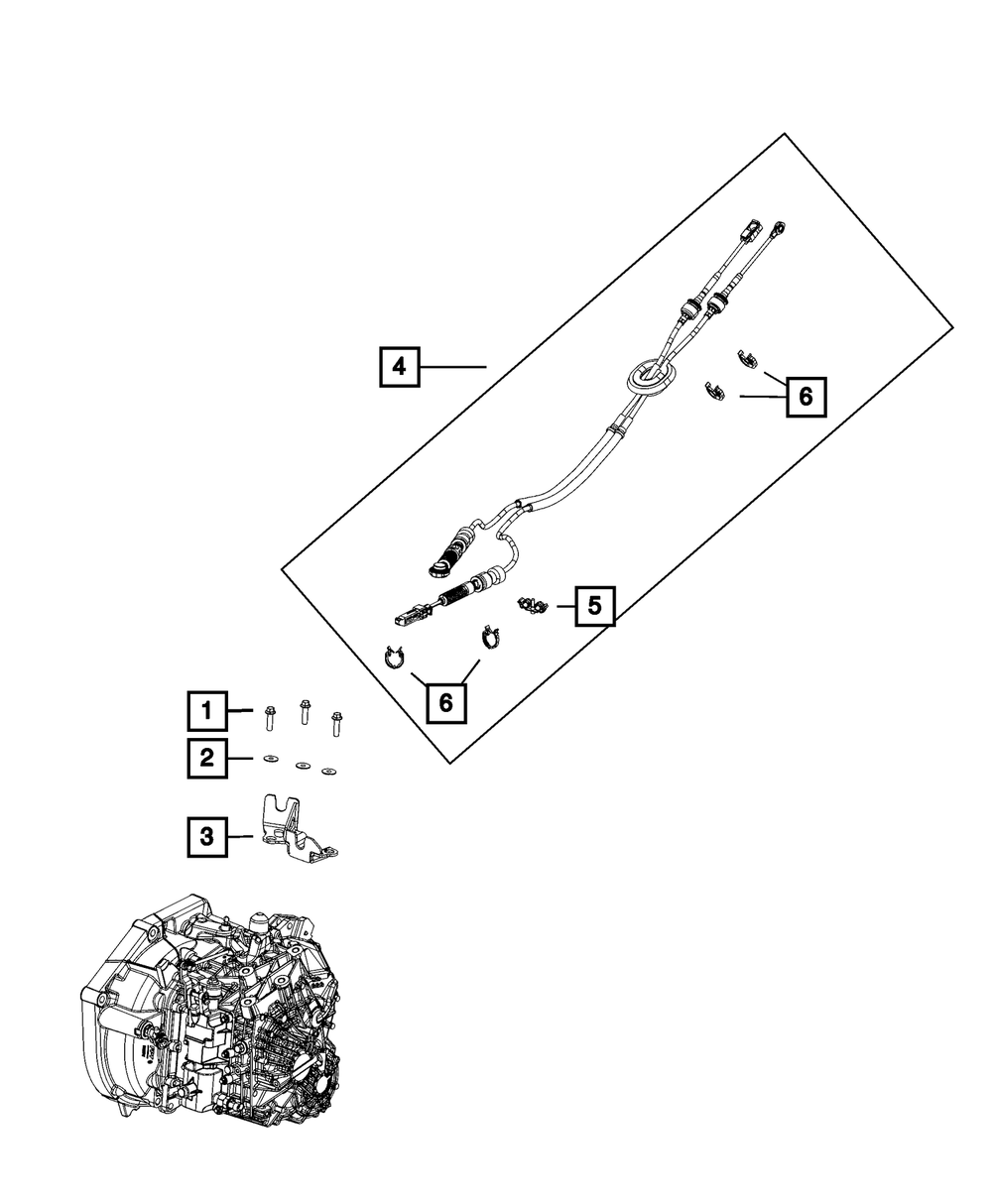 4
6
5
6
1
2
3