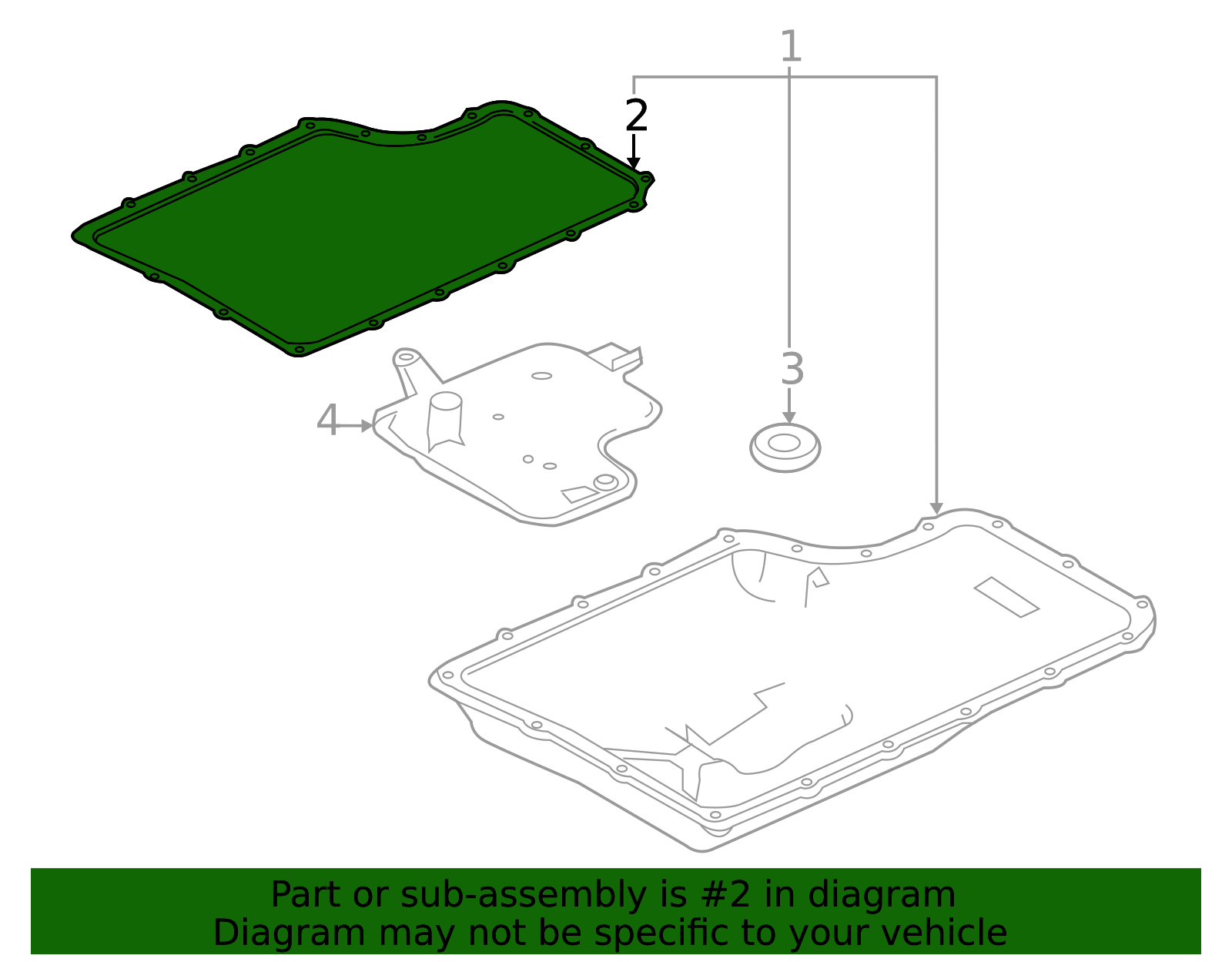 1
2
3
4
Part or sub-assembly is #2 in diagram
Diagram may not be specific to your vehicle