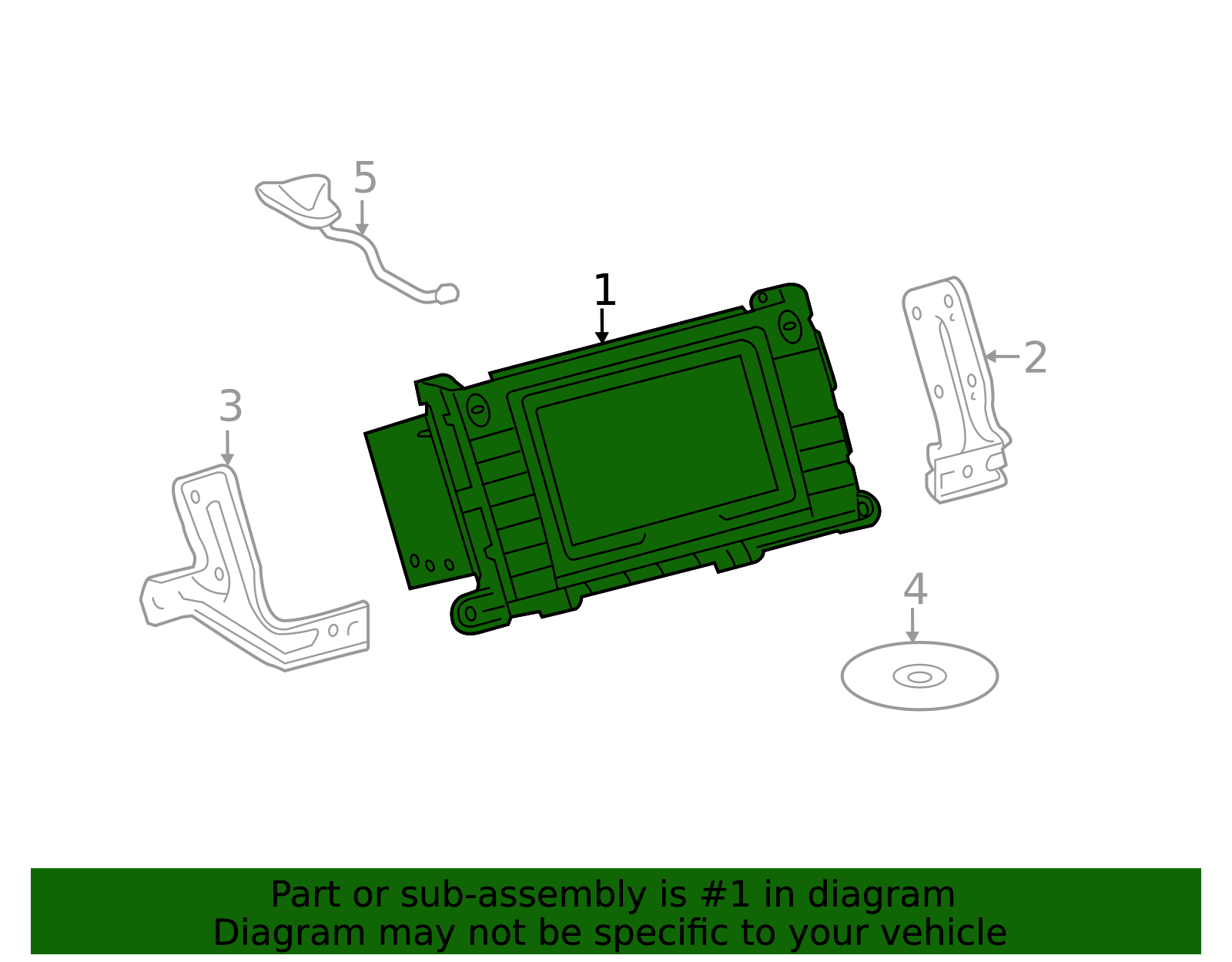 5

1

2

3

4

Part or sub-assembly is #1 in diagram
Diagram may not be specific to your vehicle