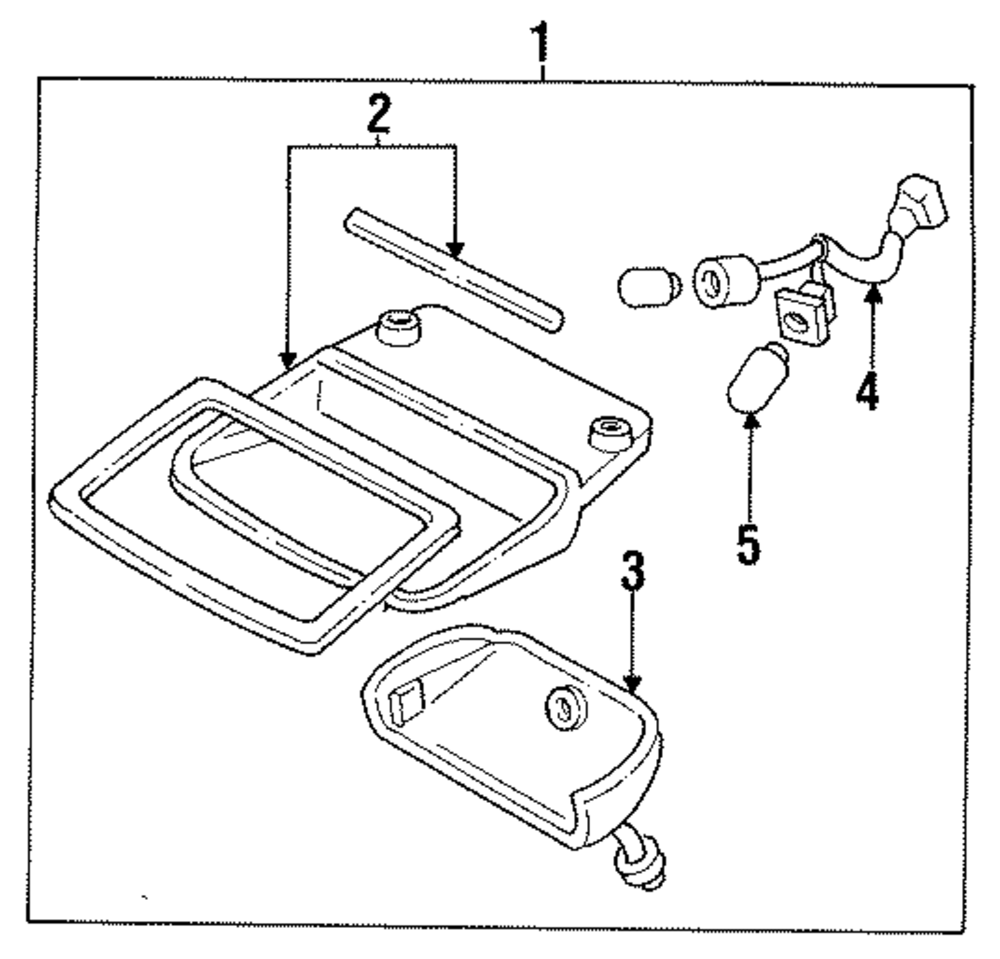 1
2
4
5
3