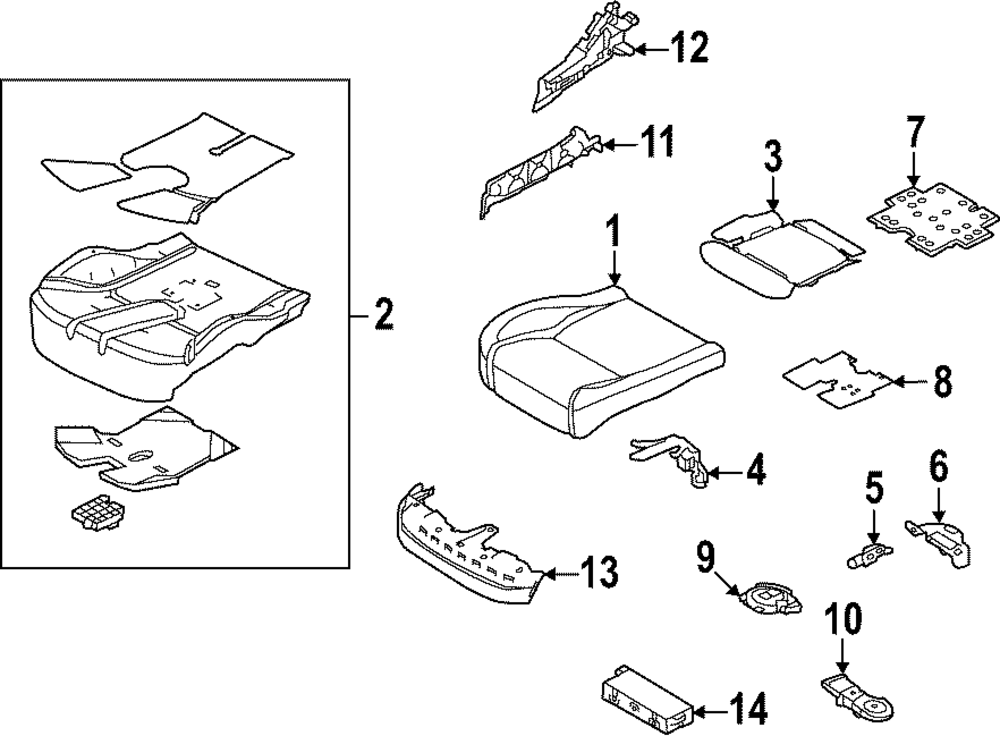 12
11
3
7
1
2
8
4
5
6
13
9
10
14