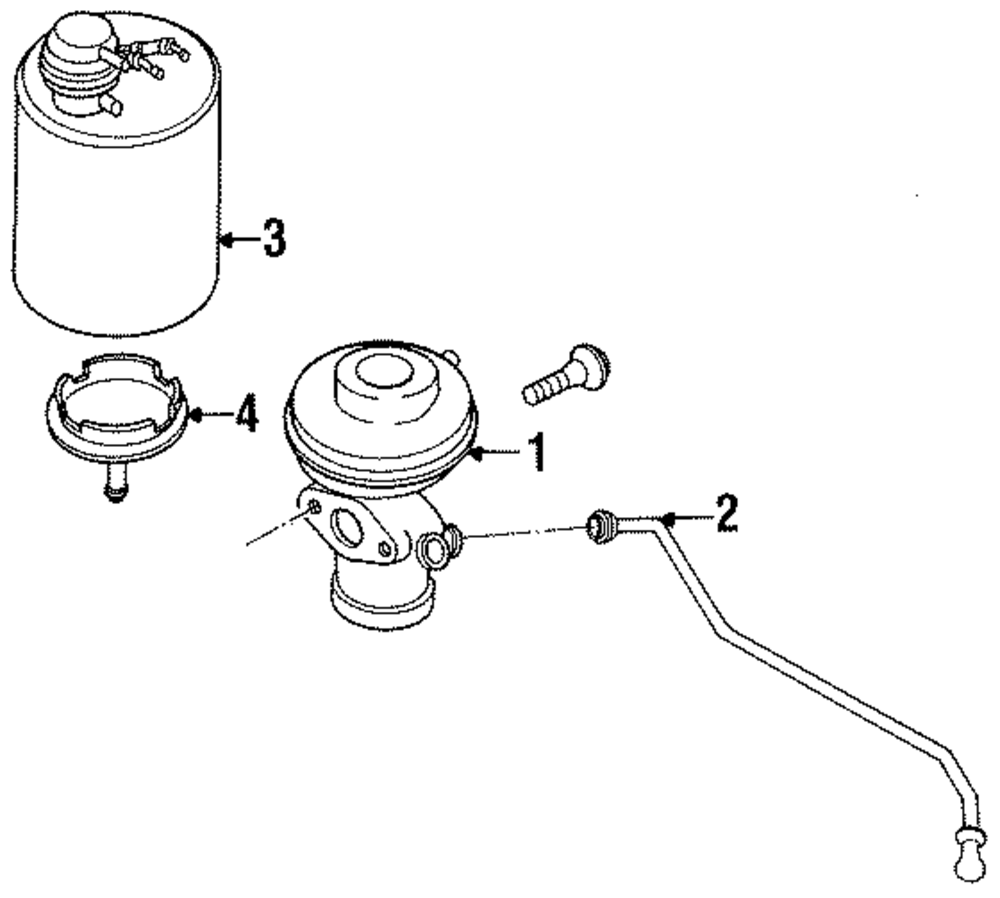 3
4
1
2