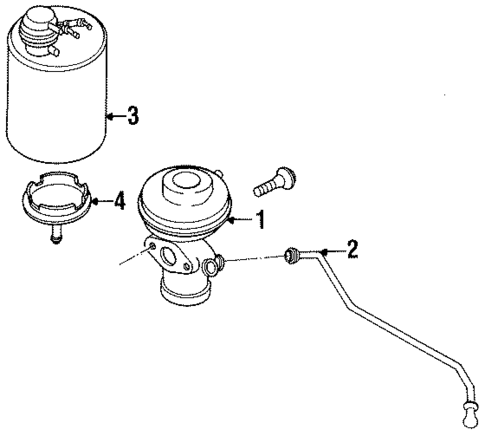 3
4
1
2