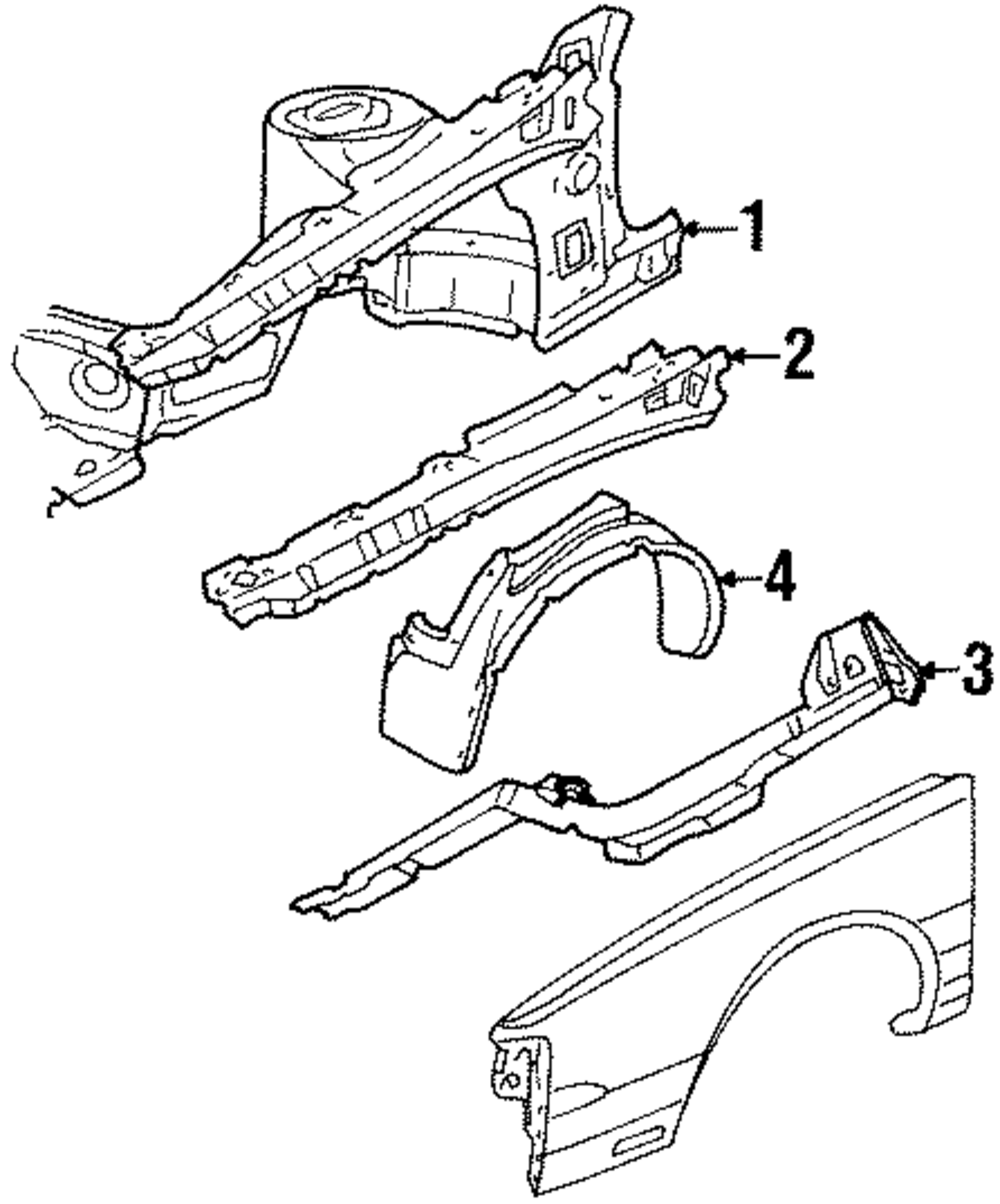 1
2
4
3